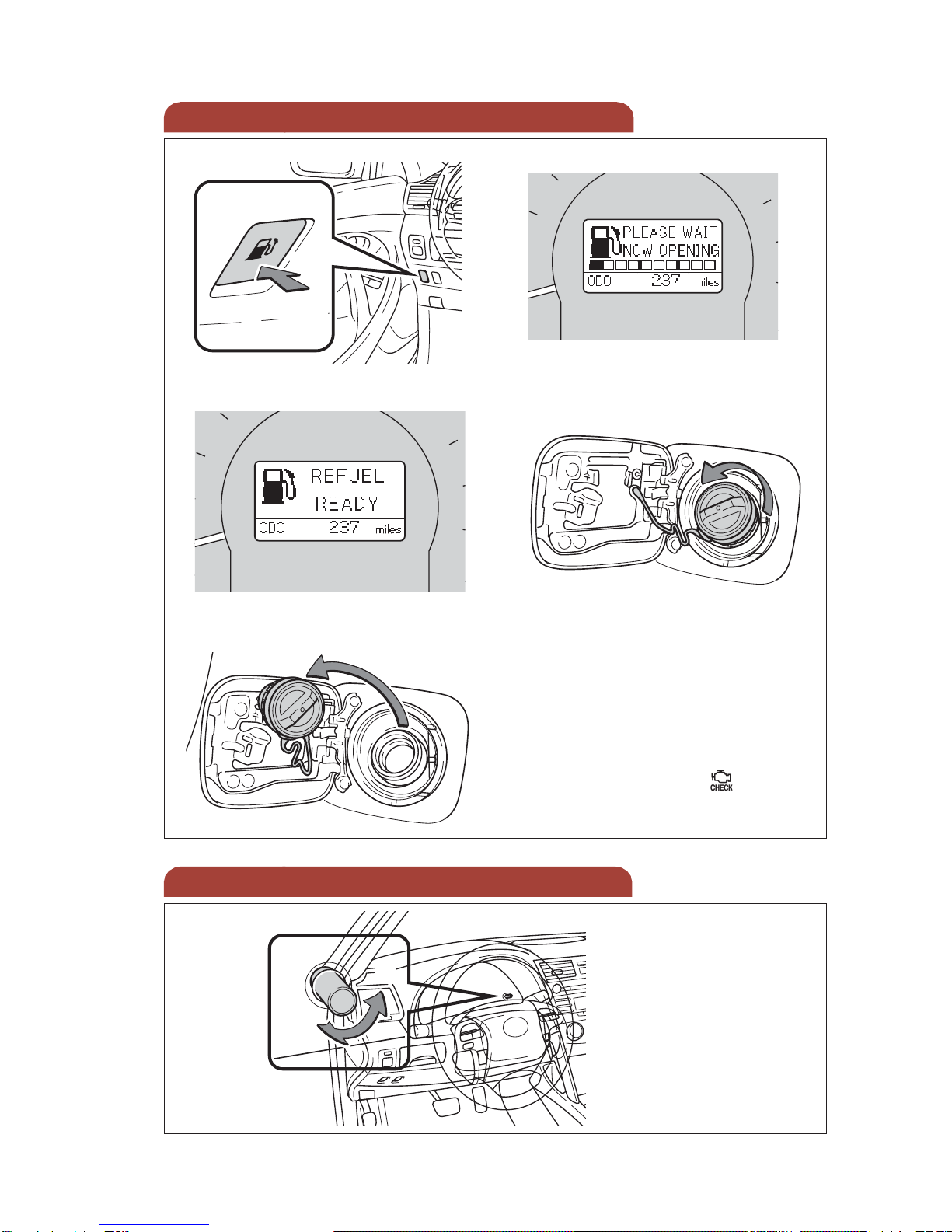 PLEASE WAIT
NOW OPENING
ODO 237 miles

REFUEL
READY
ODO 237 miles

CHECK