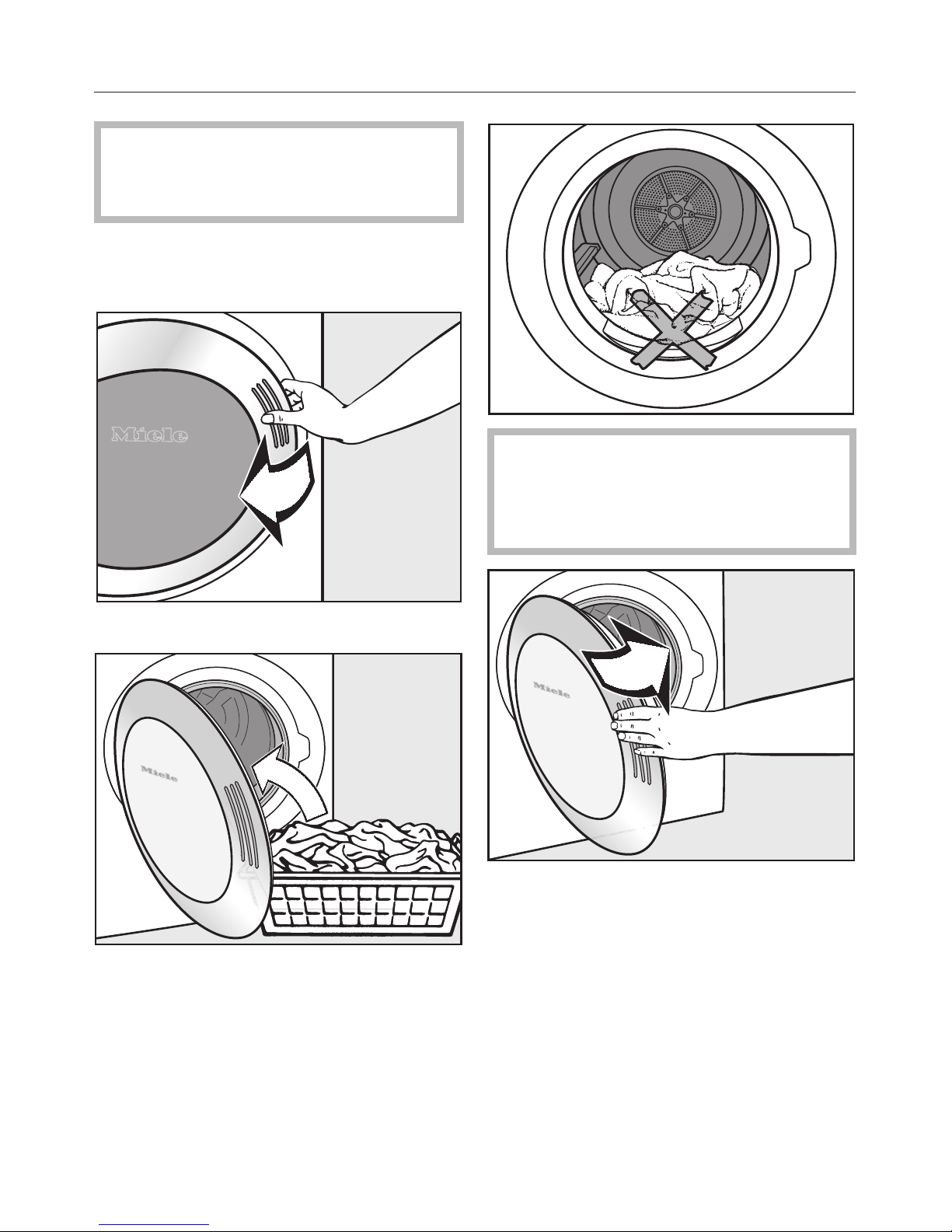 Miele

Miele

Miele