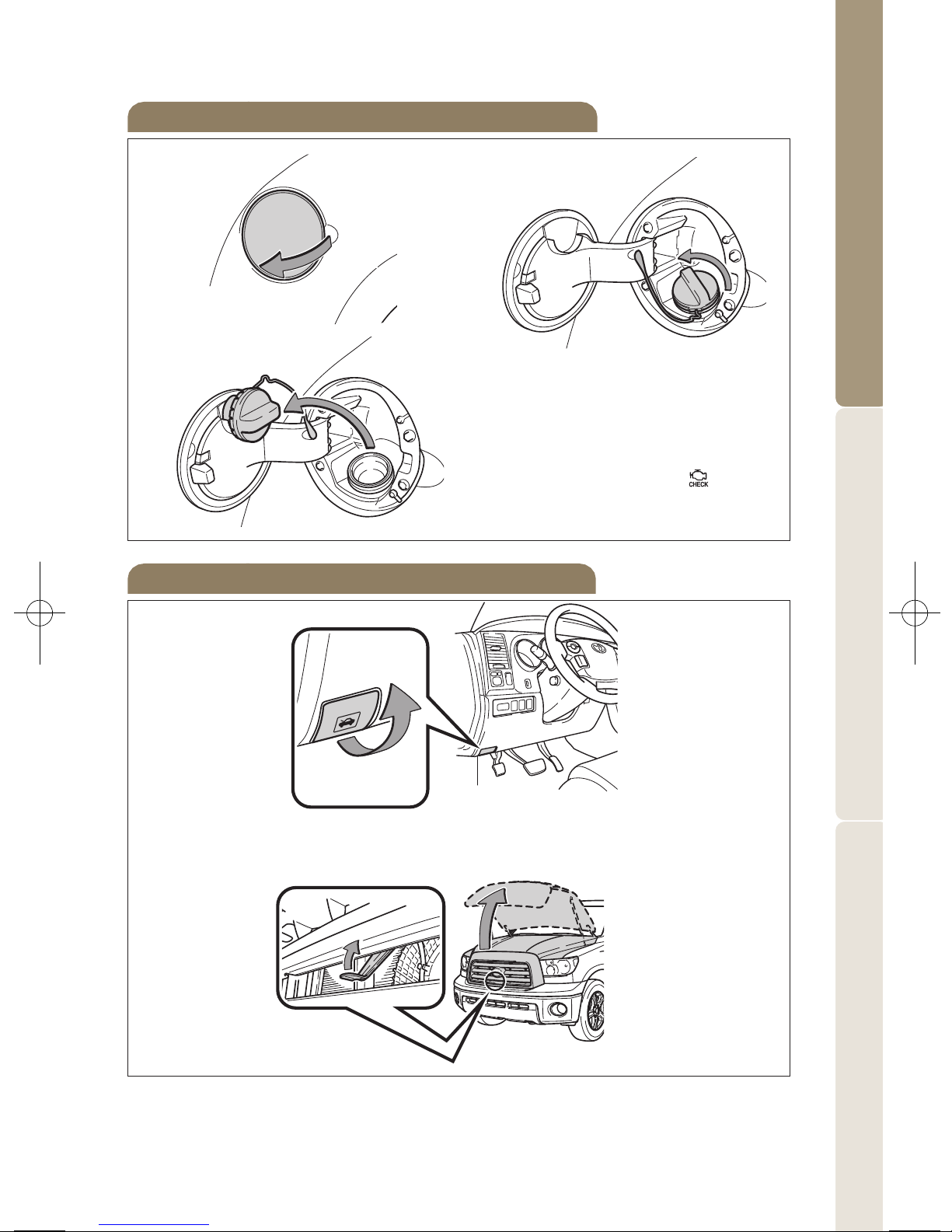 CHECK