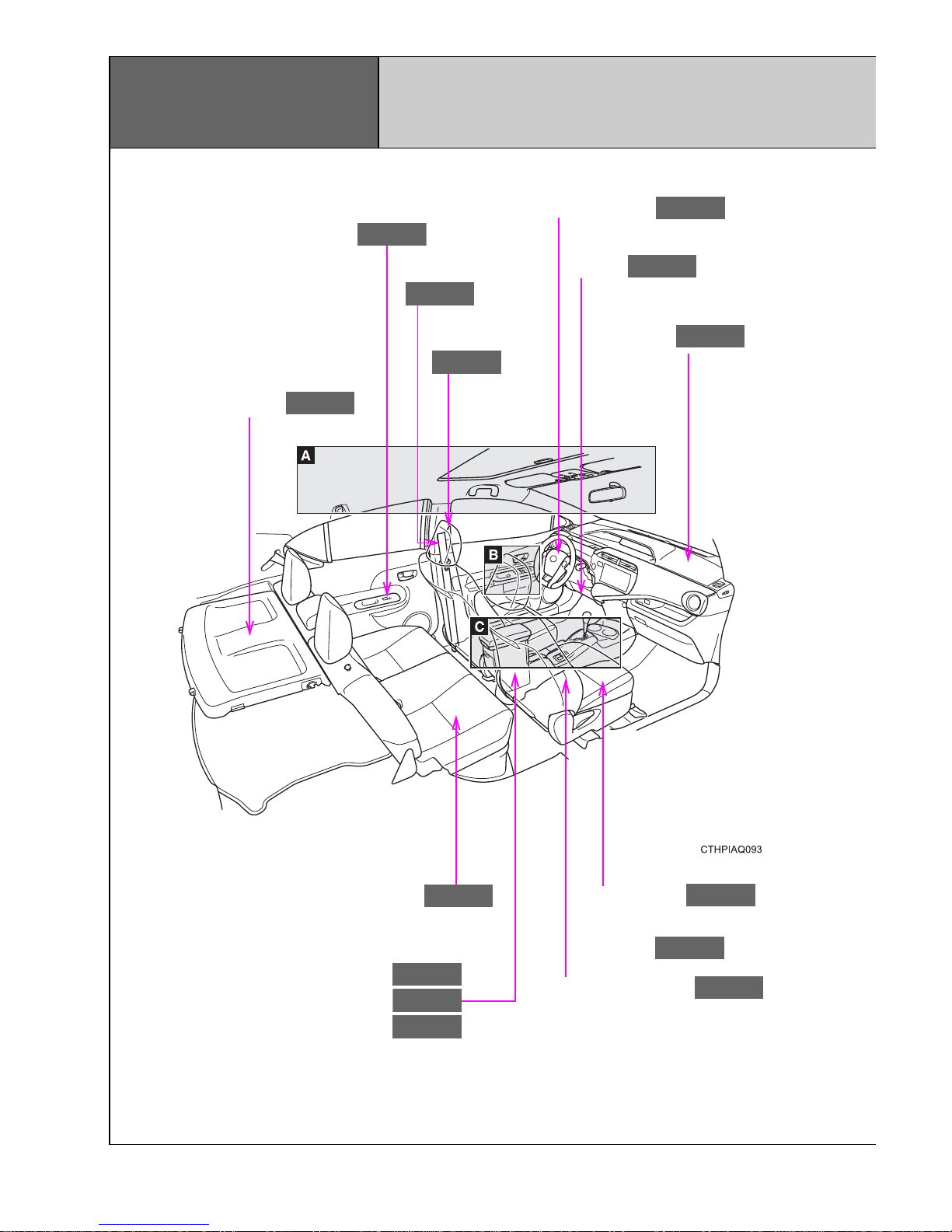 A

B

C

CTHPIAQ093