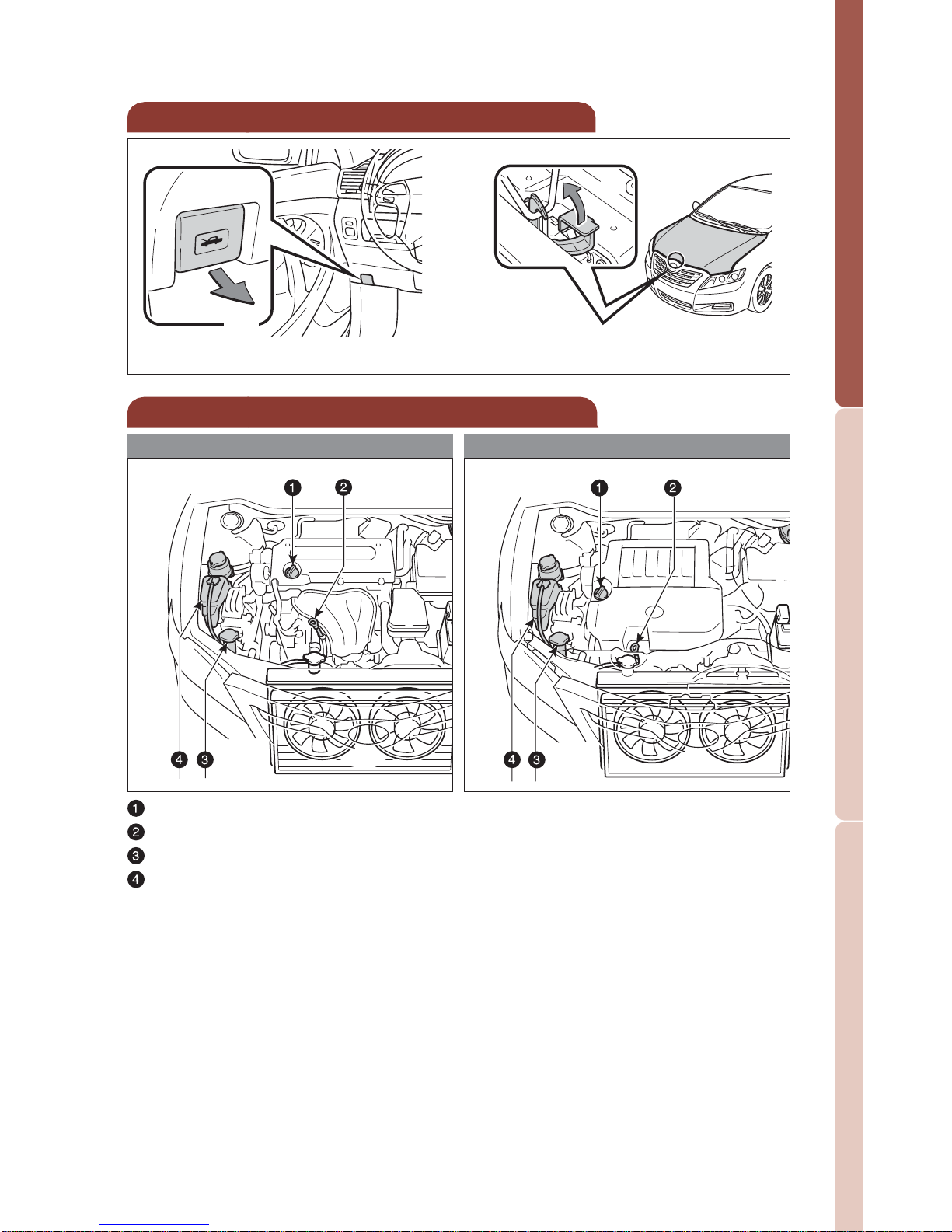 1 2 4 3

1 2 4 3

1
2
3
4