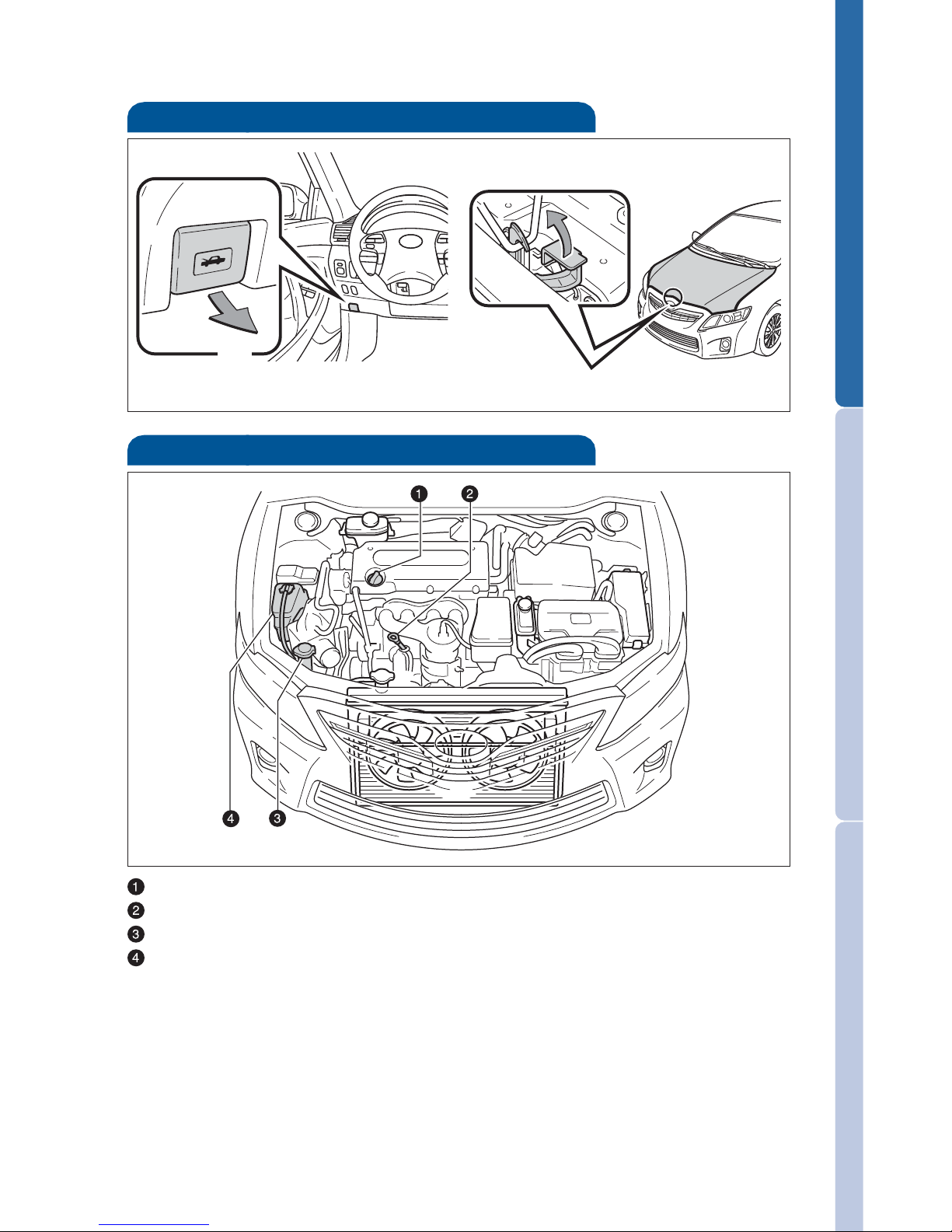 1 2

4 3

1
2
3
4