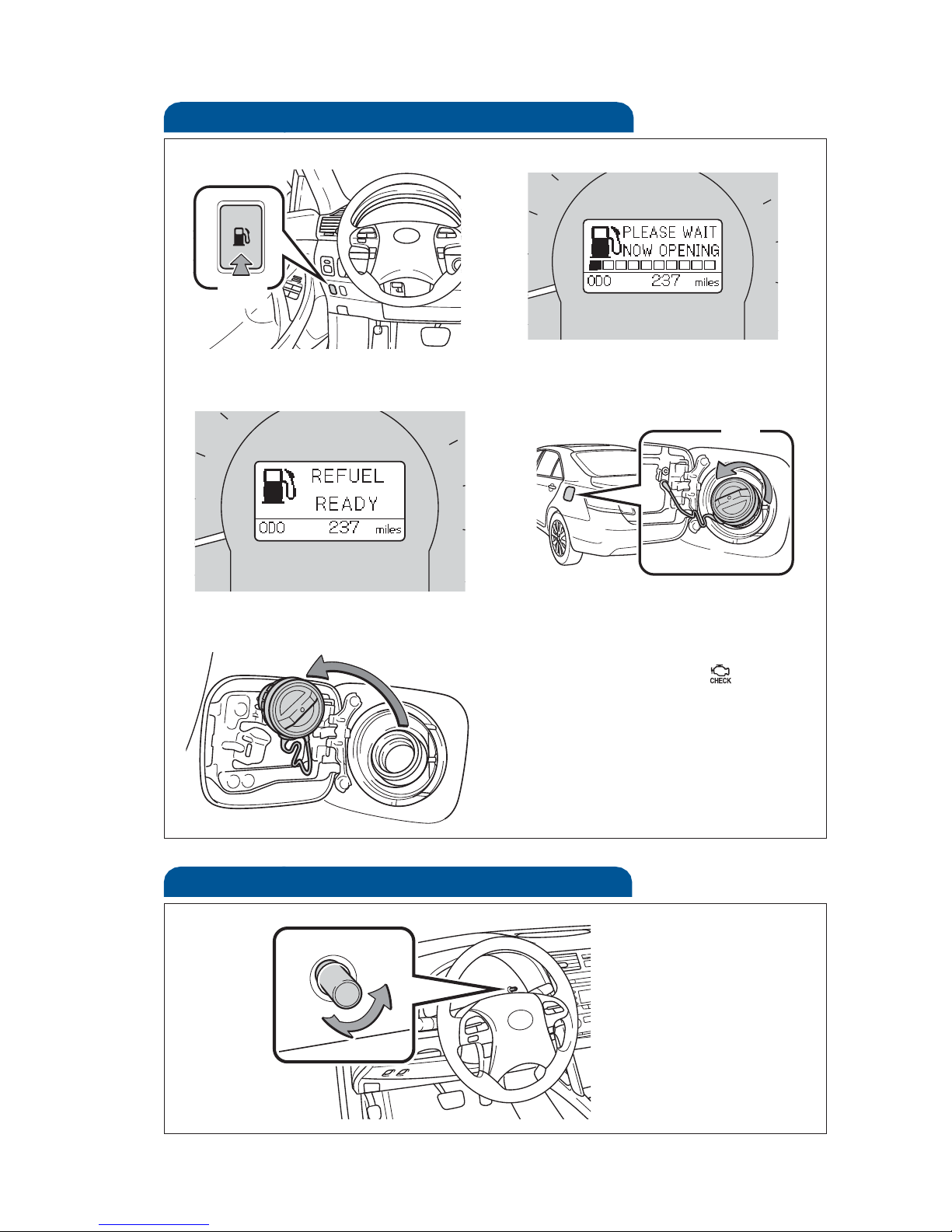 PLEASE WAIT
NOW OPENING
ODO 237 miles

REFUEL
READY
ODO 237 miles

CHECK