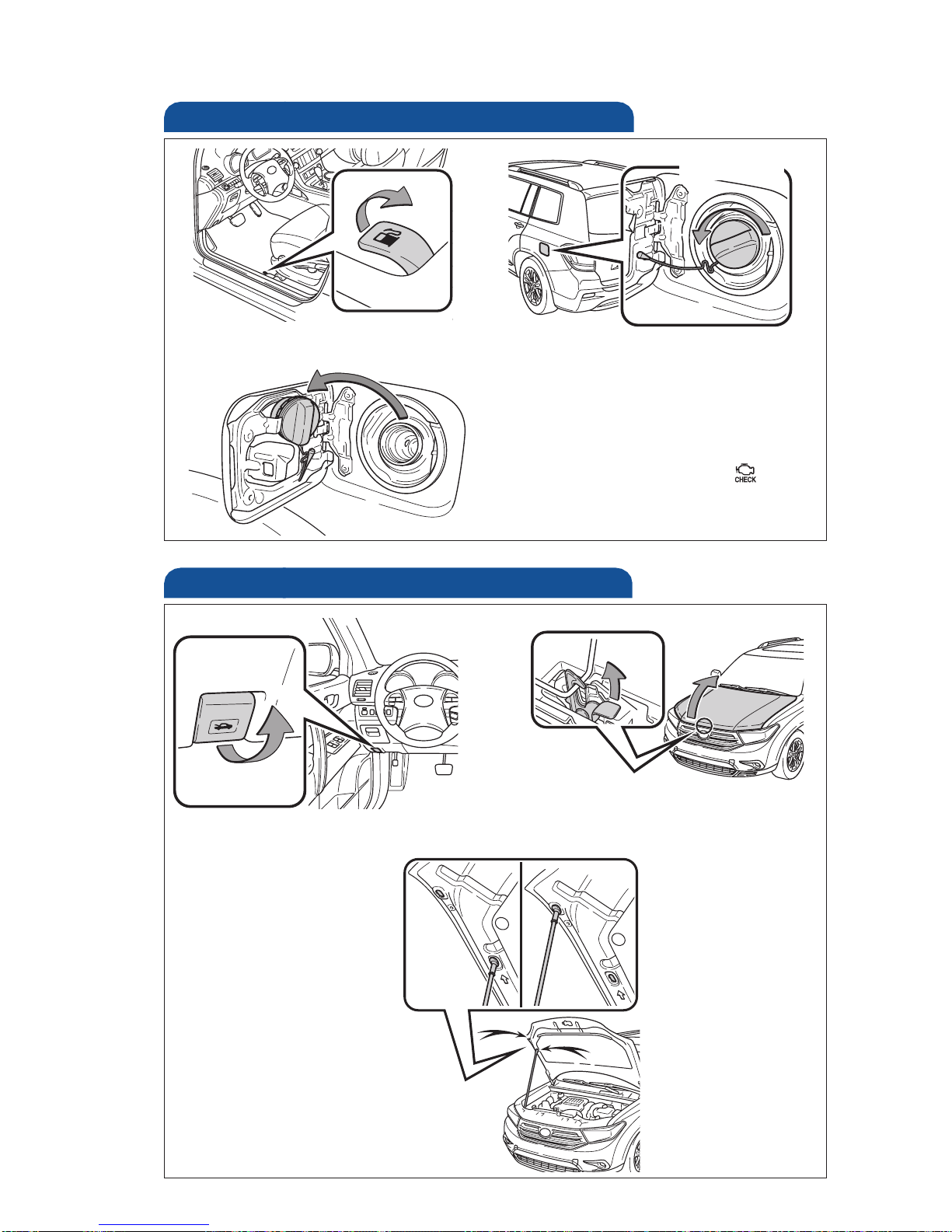 CHECK