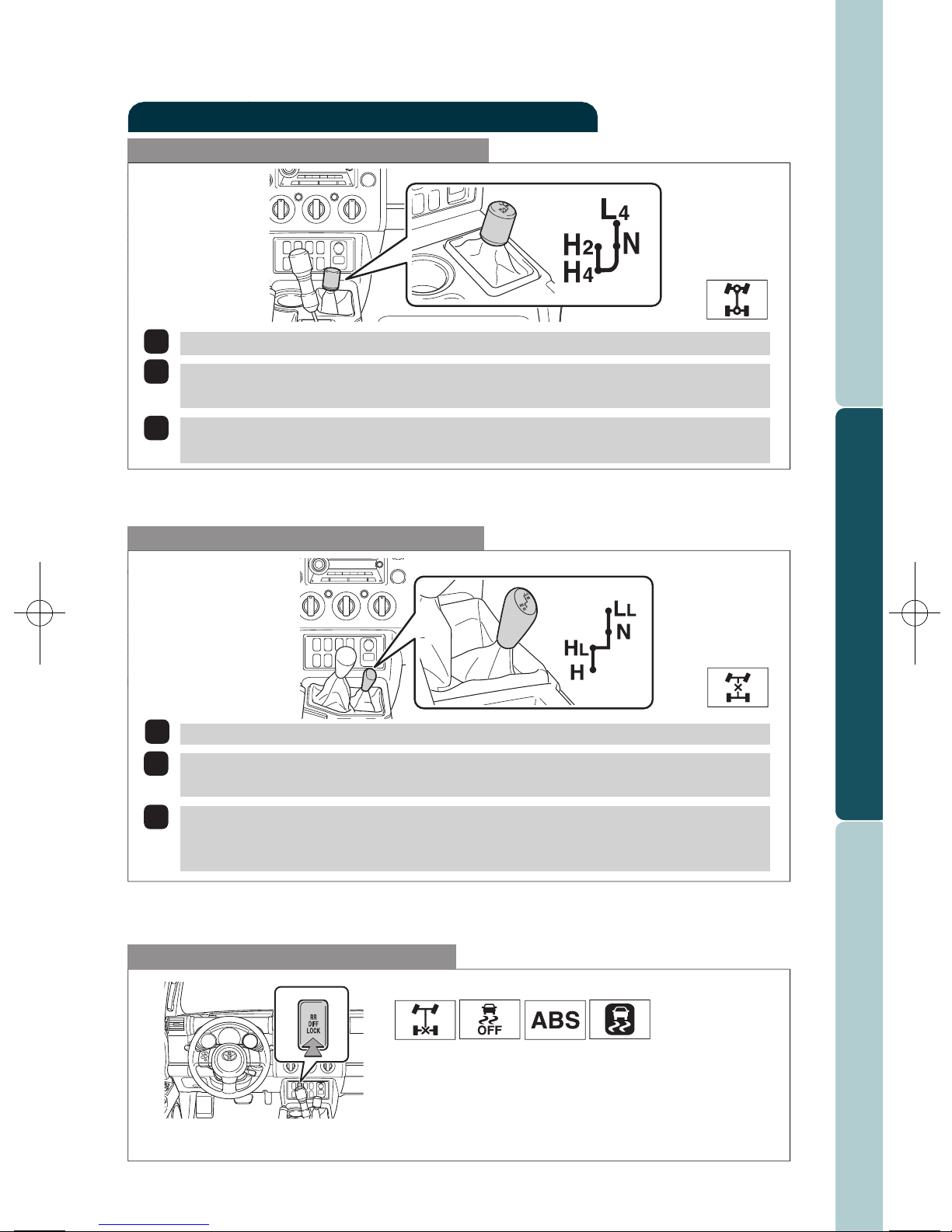 L4
H2
N
H4

LL
N
HL
H

RR
DIFF
LOCK

OFF
ABS