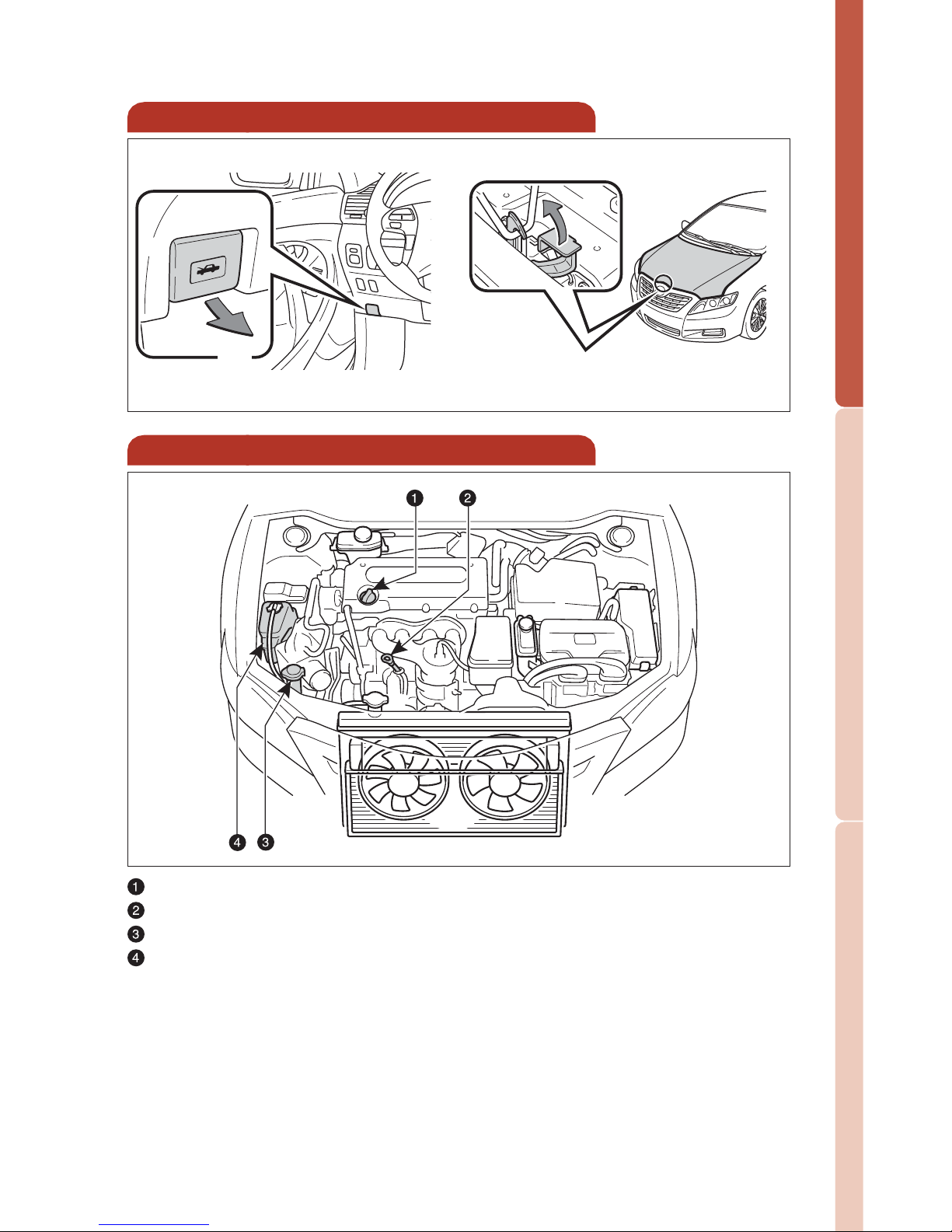 1 2

4 3

1
2
3
4