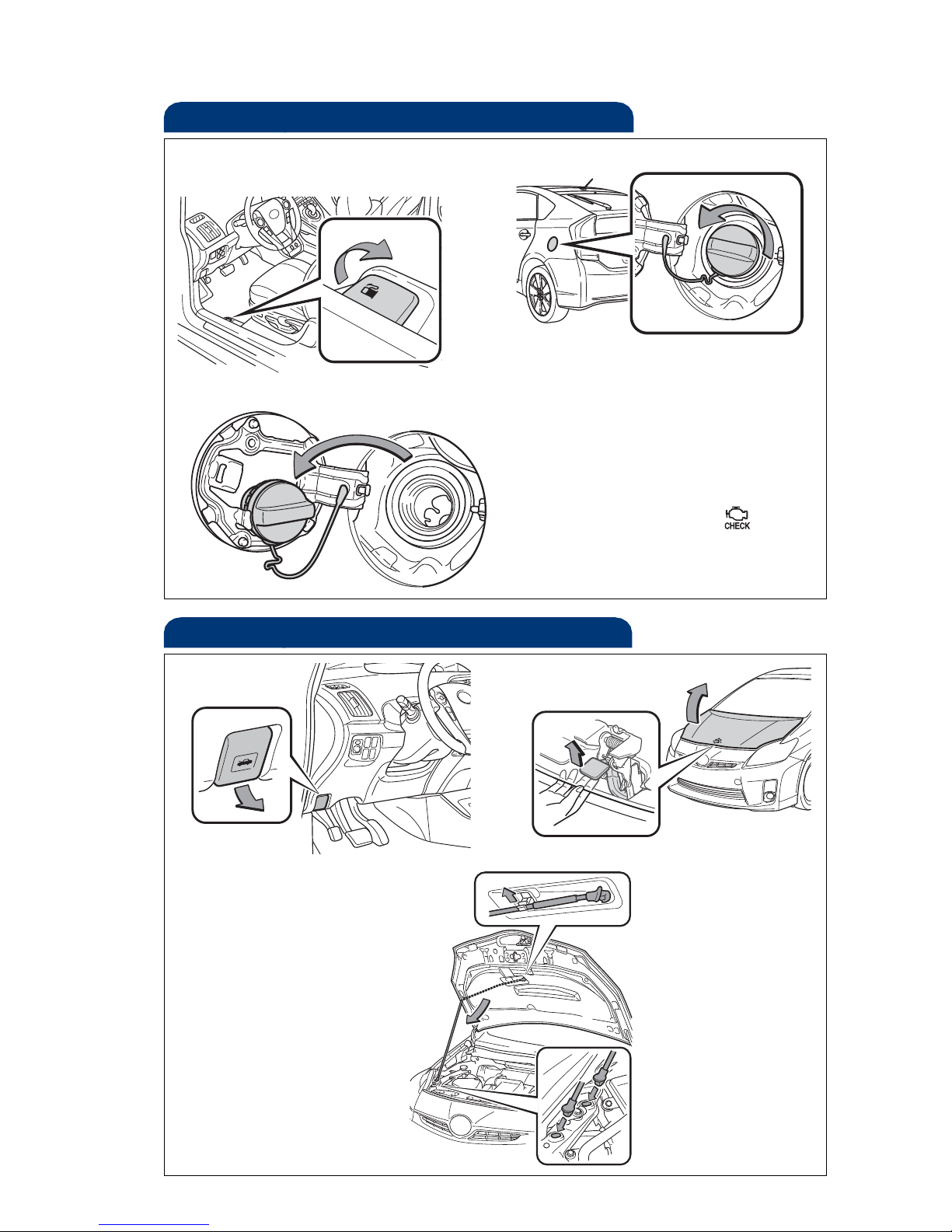 CHECK