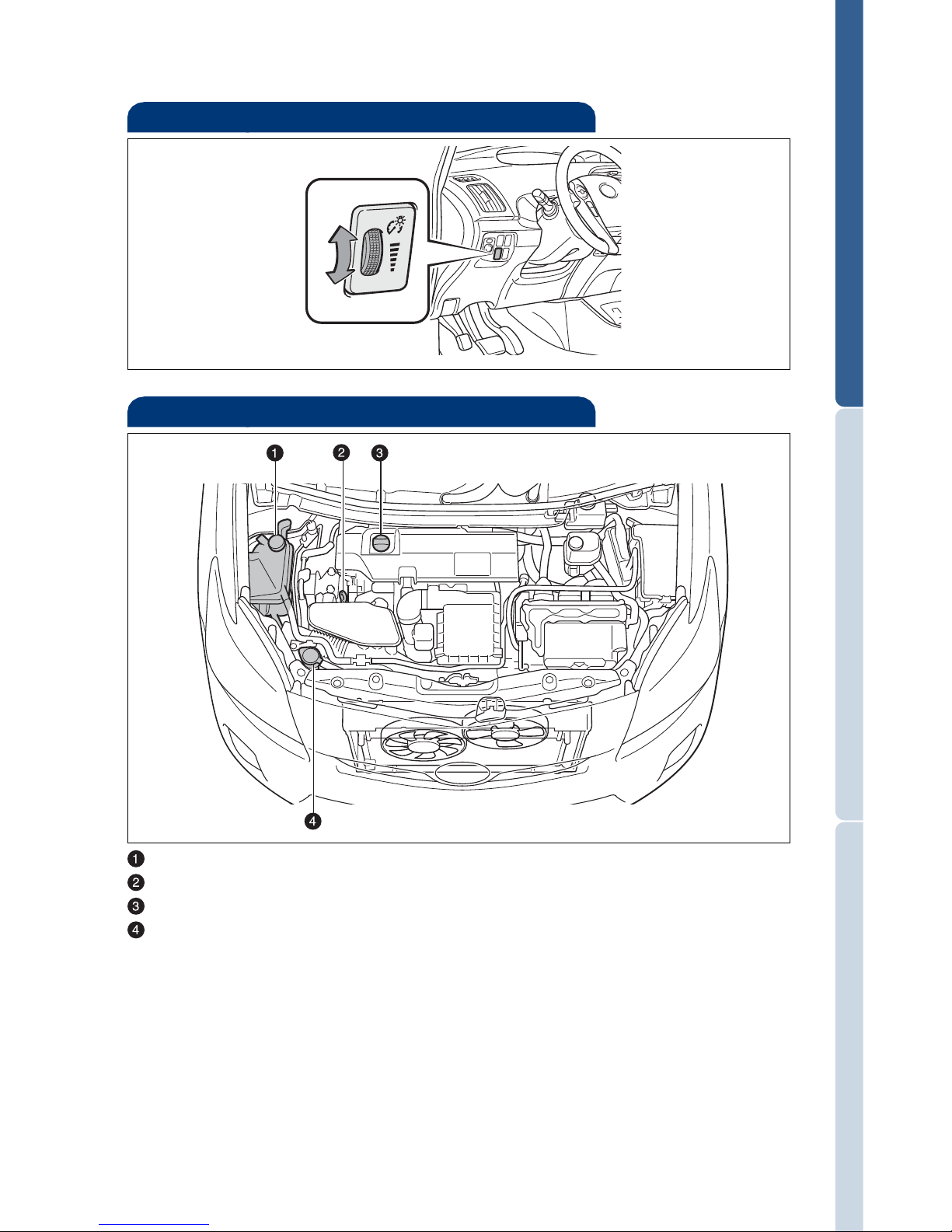 1 2 3

4

1
2
3
4