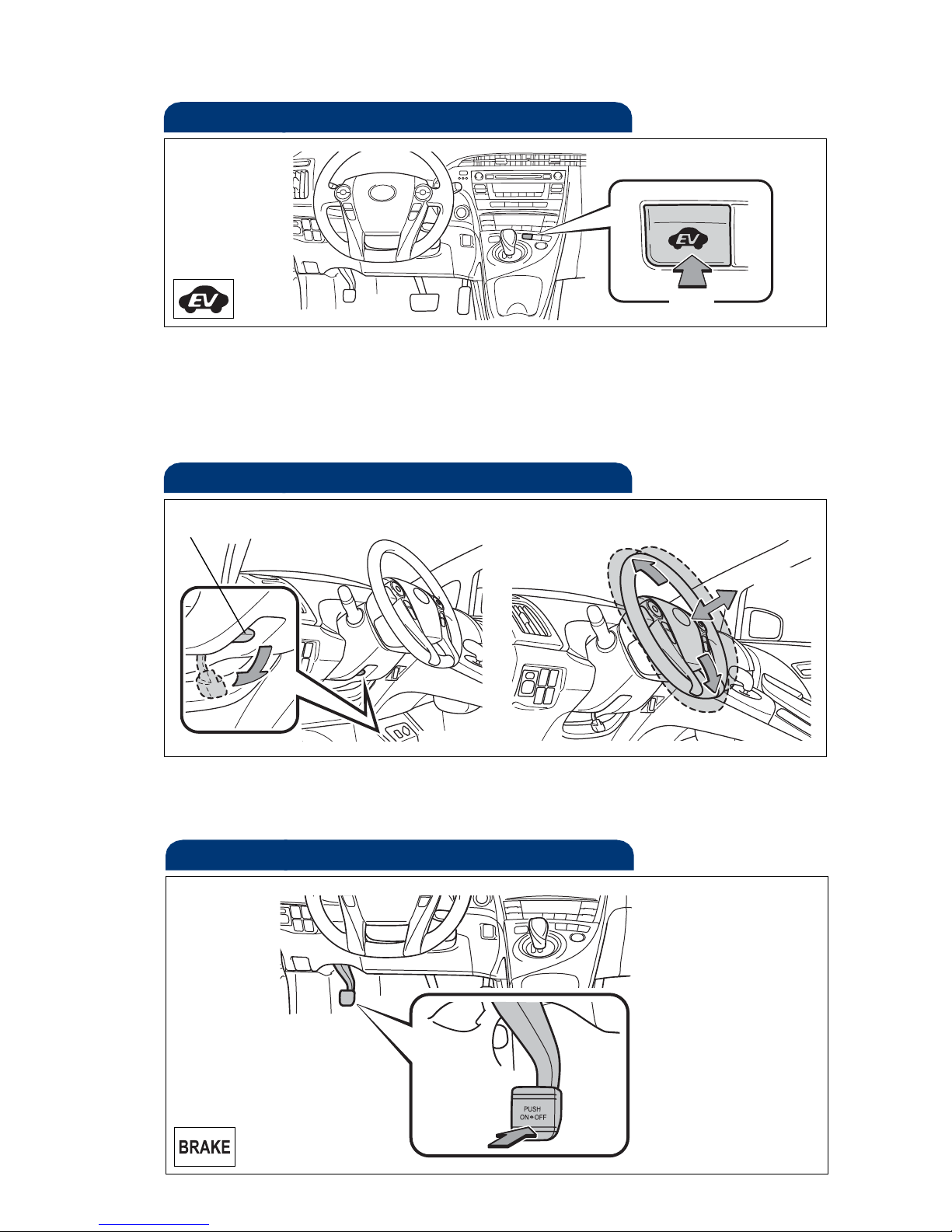 EV

EV

PUSH
ON⇔OFF

BRAKE