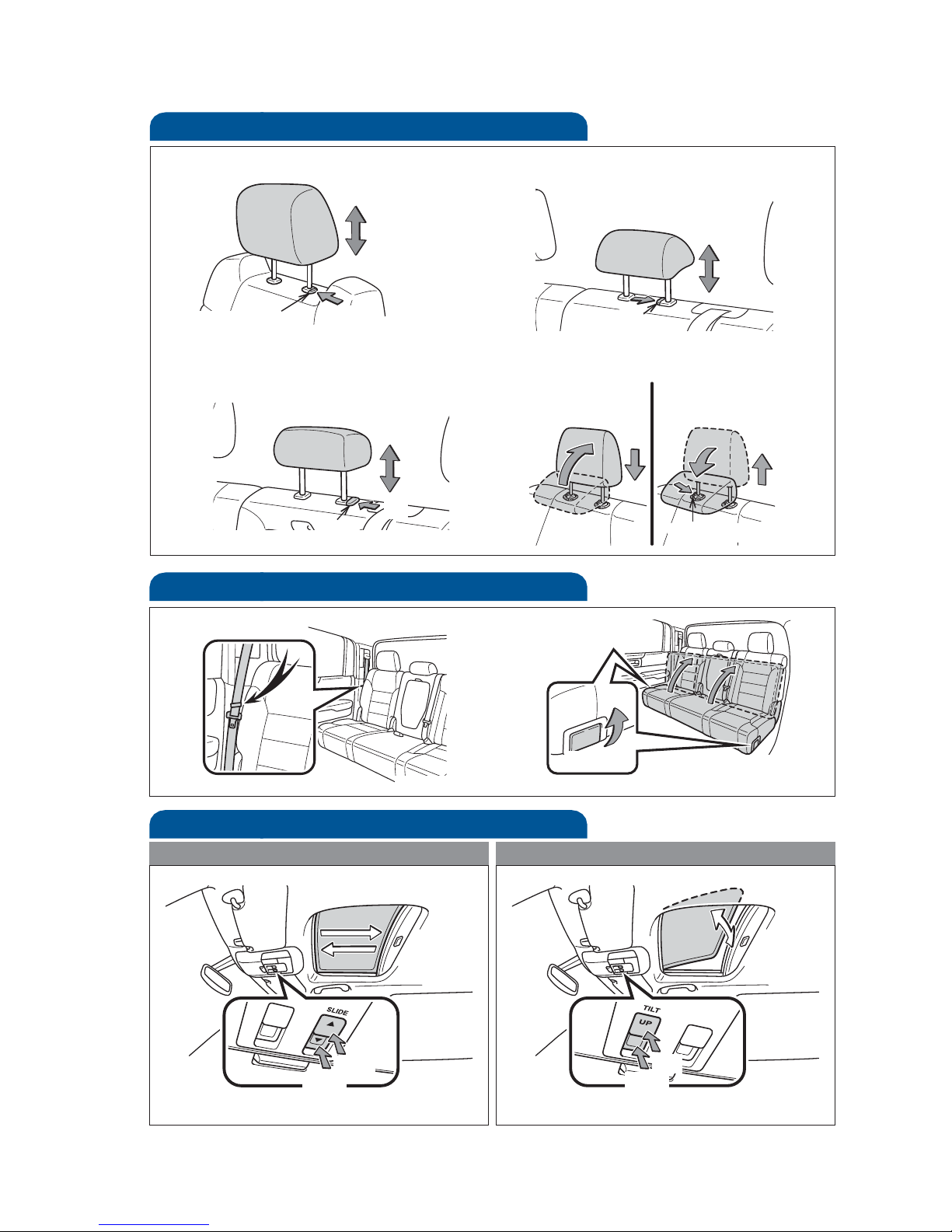 SLIDE

TILT
UP