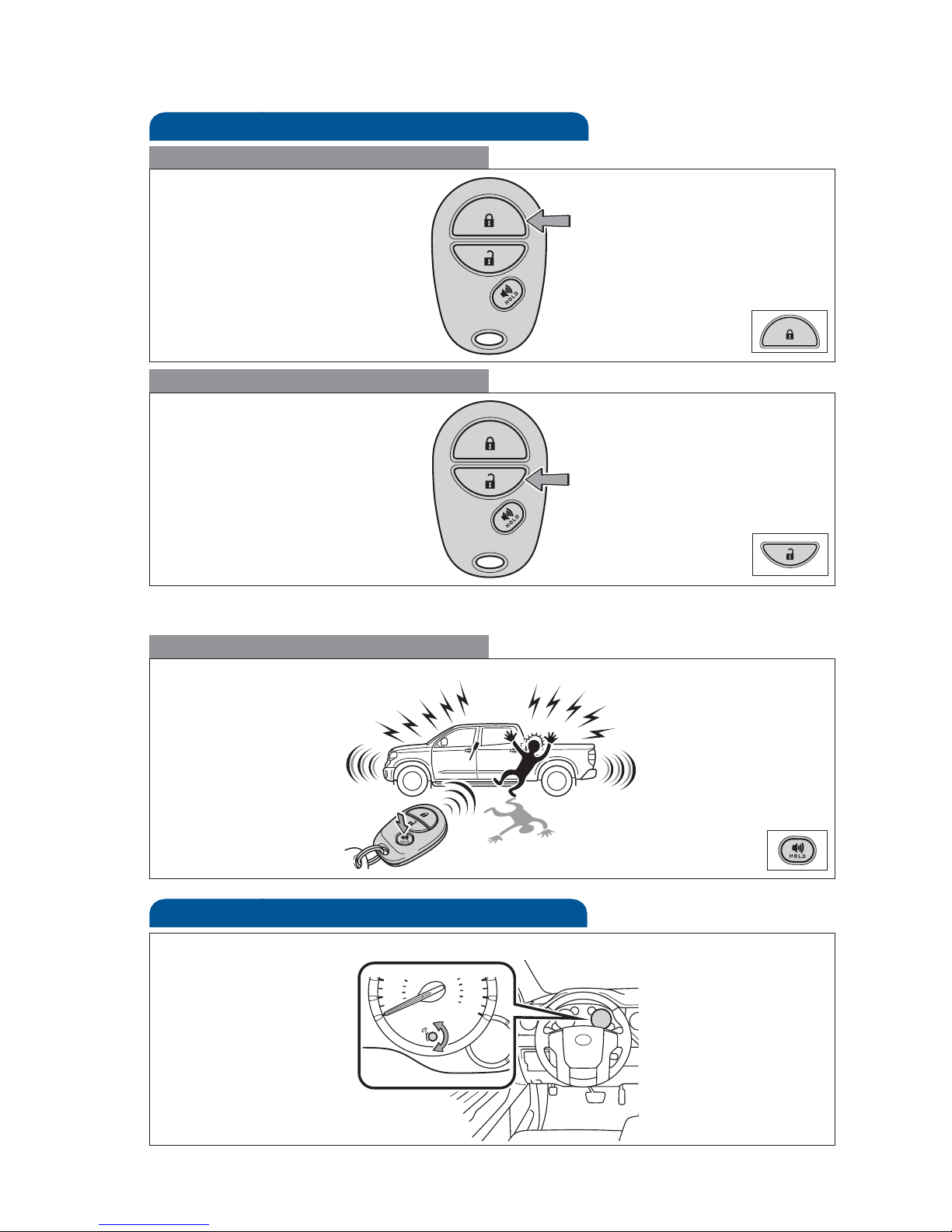 HOLD

HOLD

HOLD

HOLD