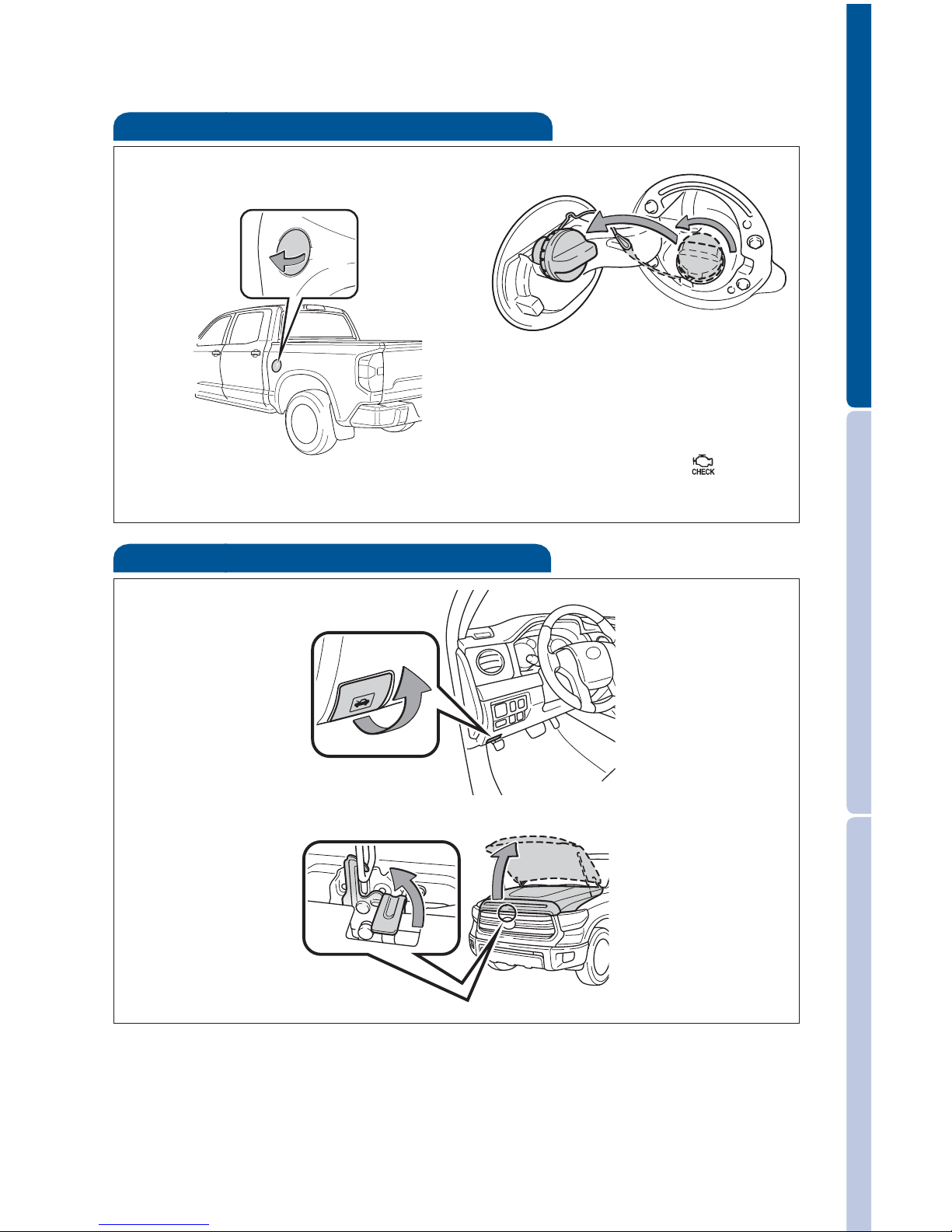 CHECK