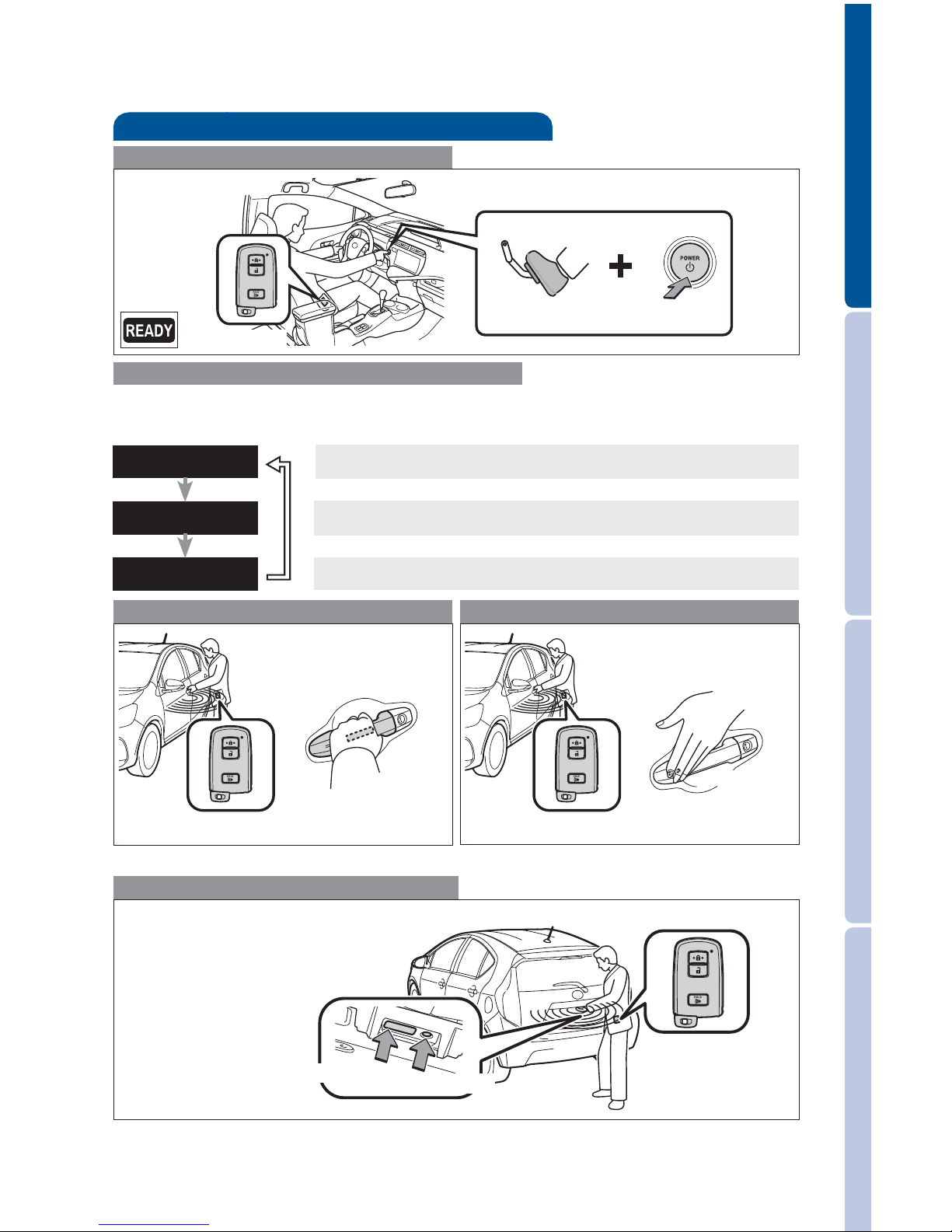 READY

POWER