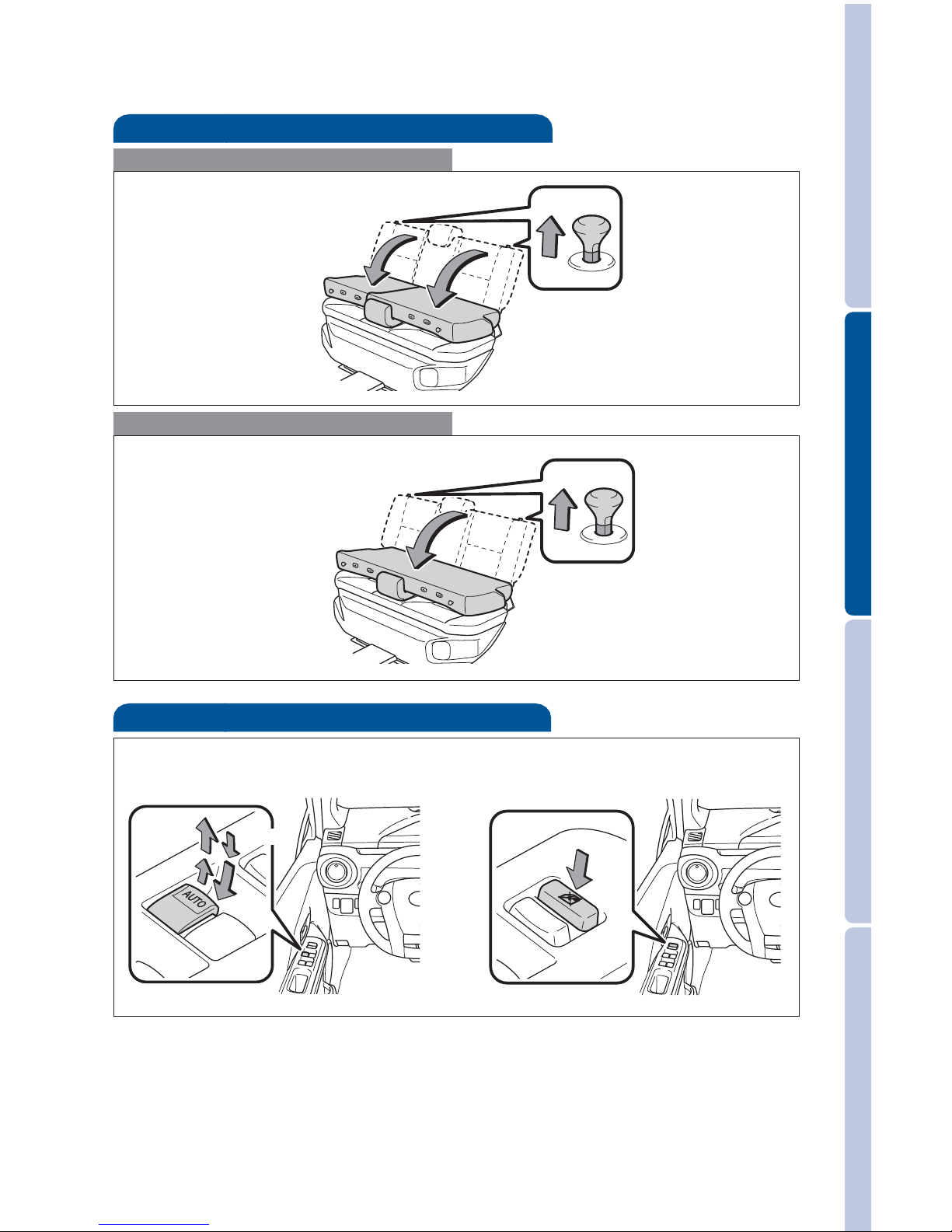 AUTO