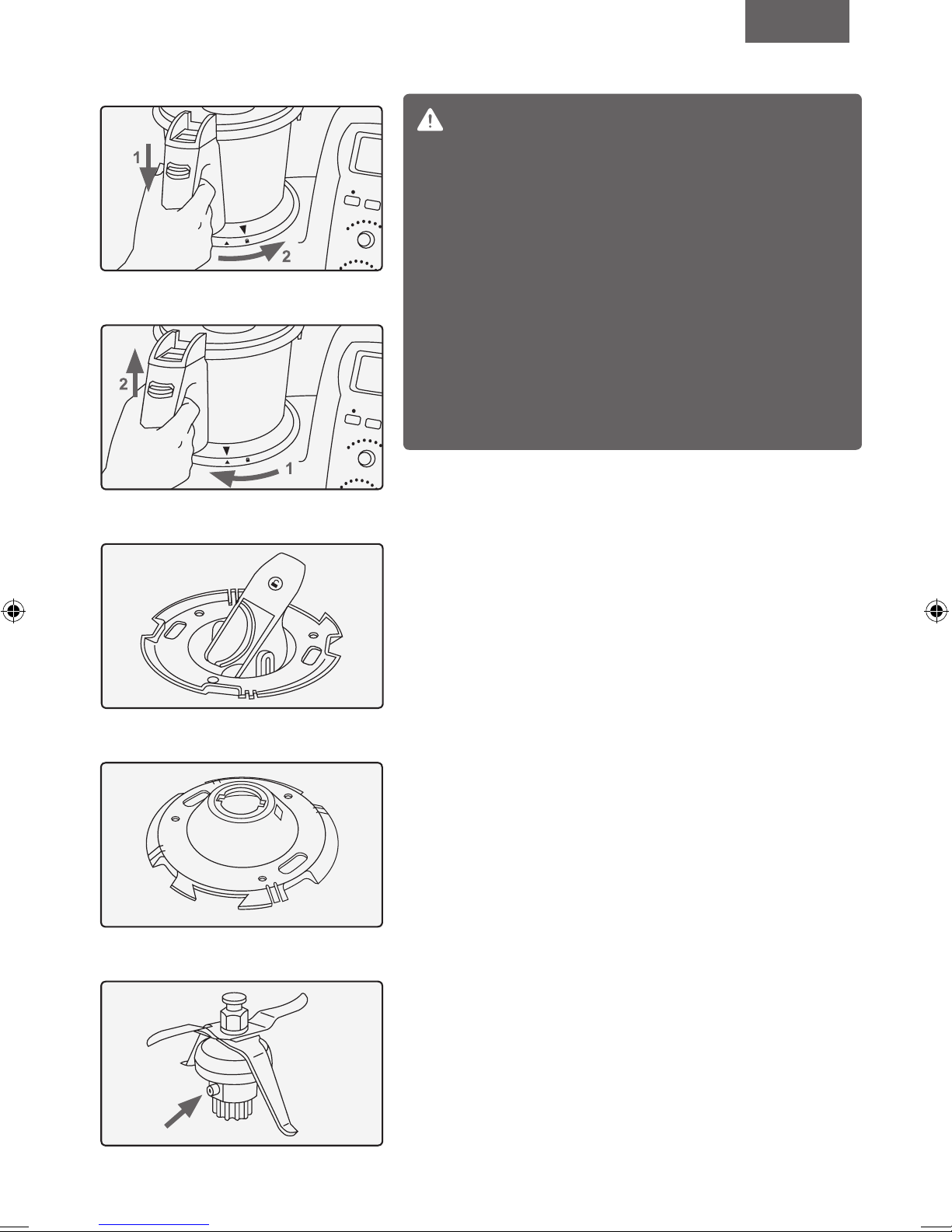 1
2

2
1