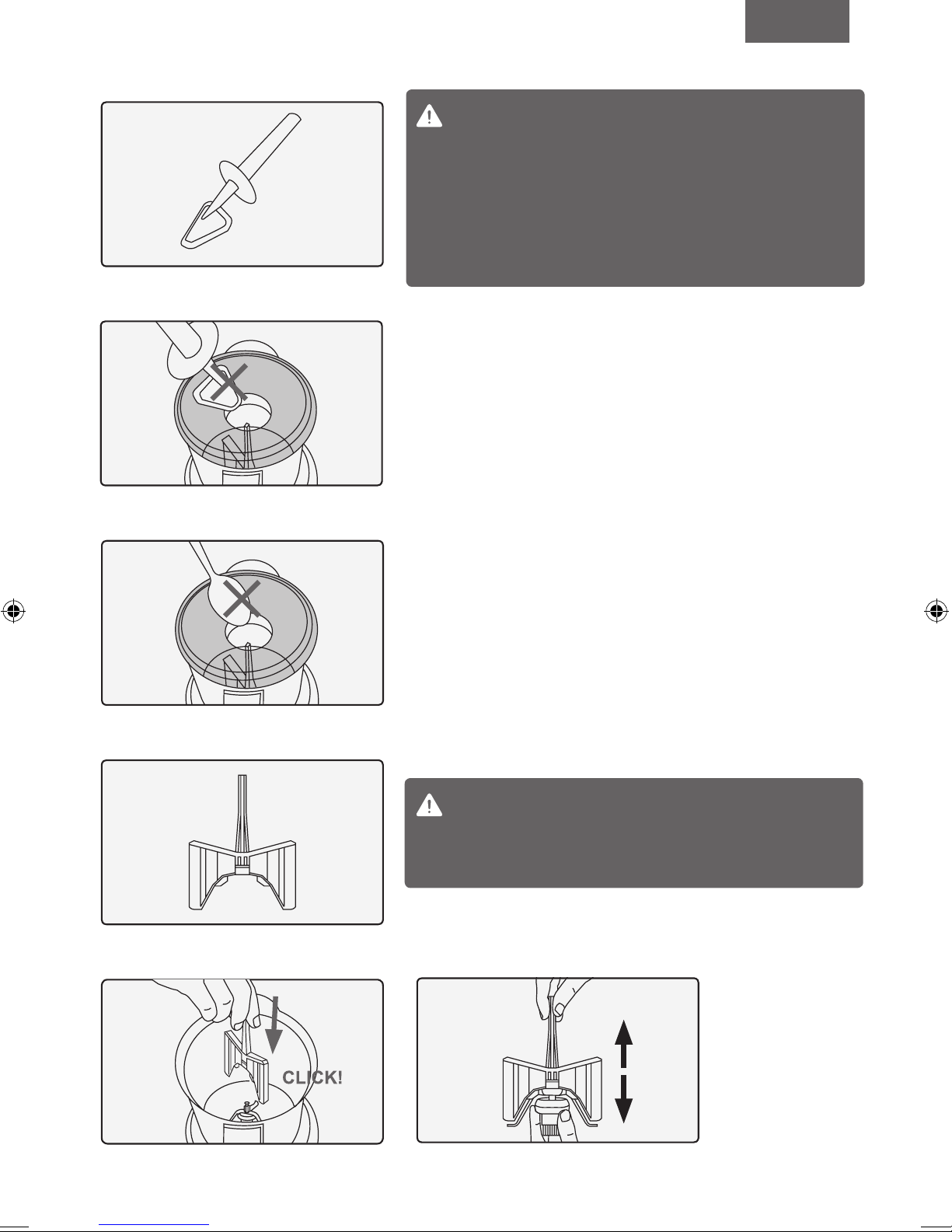 CLICK!