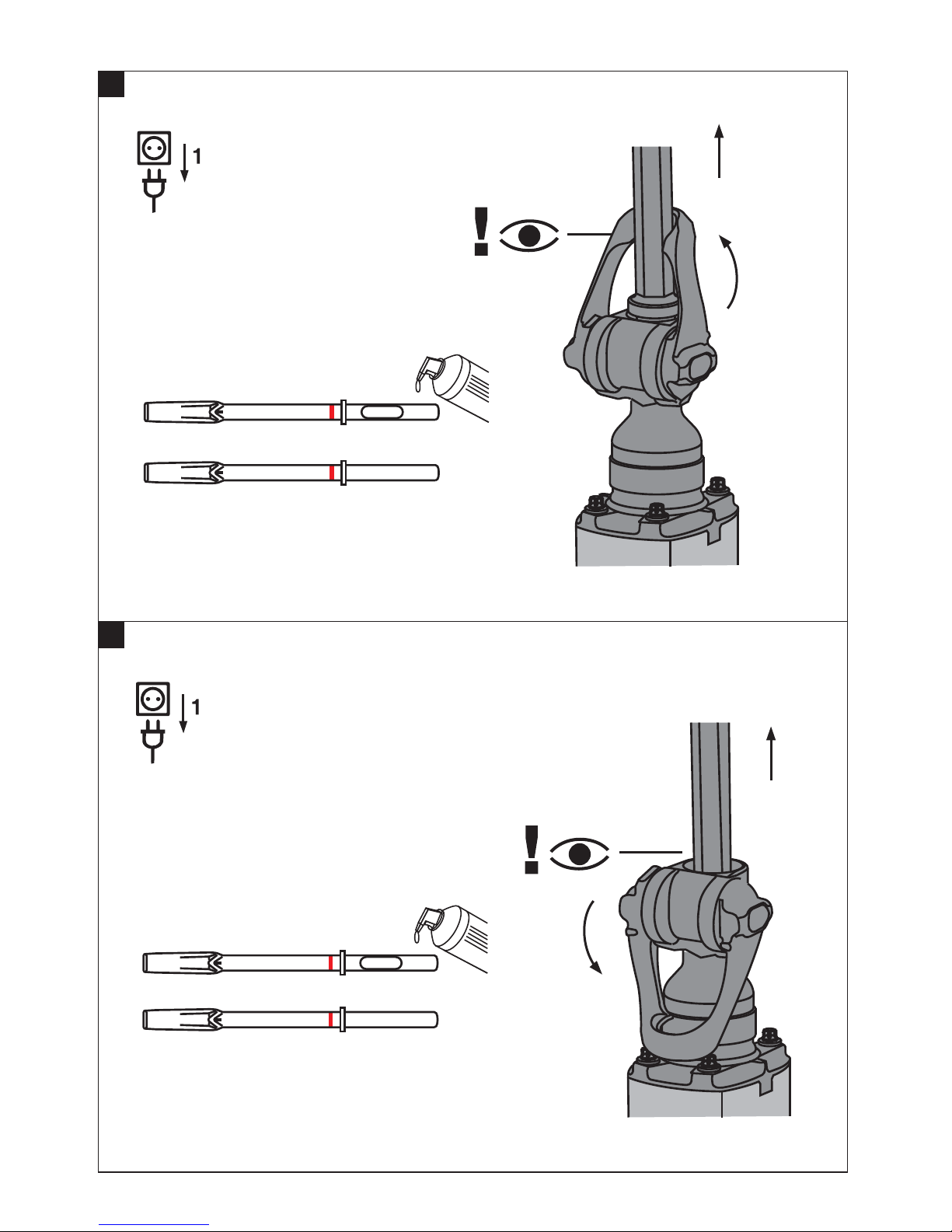 1

!

1

!