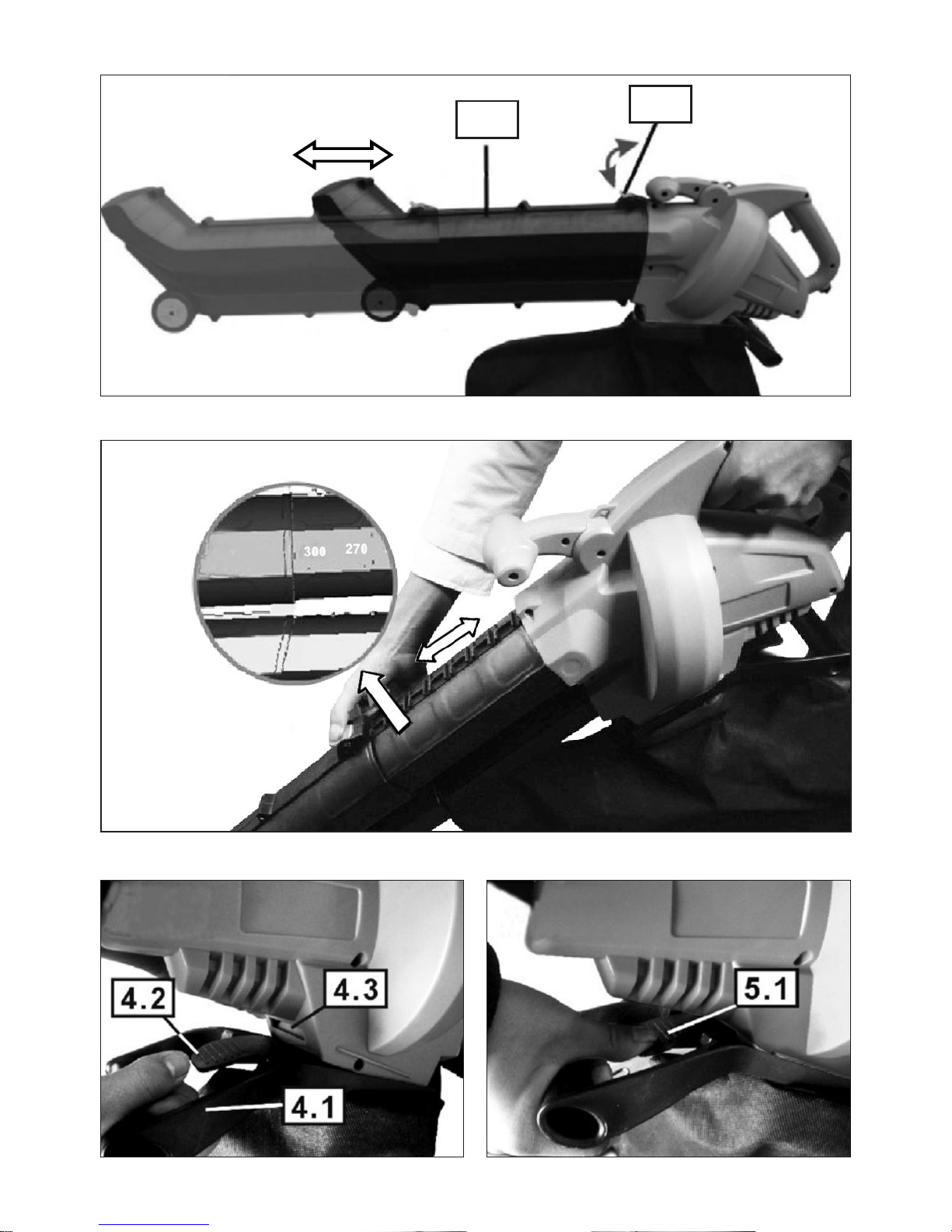 300 270

4.2

4.3

4.1

5.1