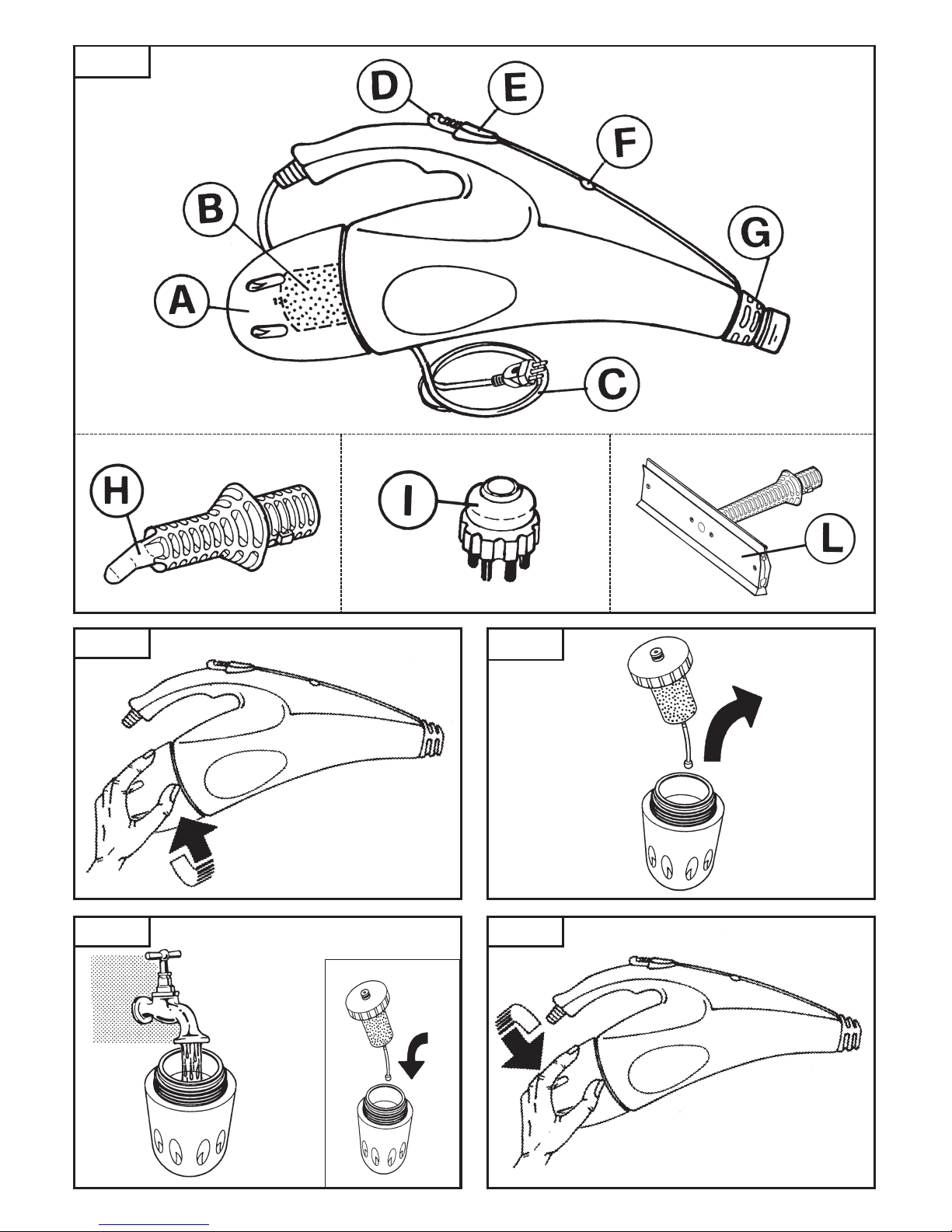 D
E
F
B
G
A
C
H
I
L