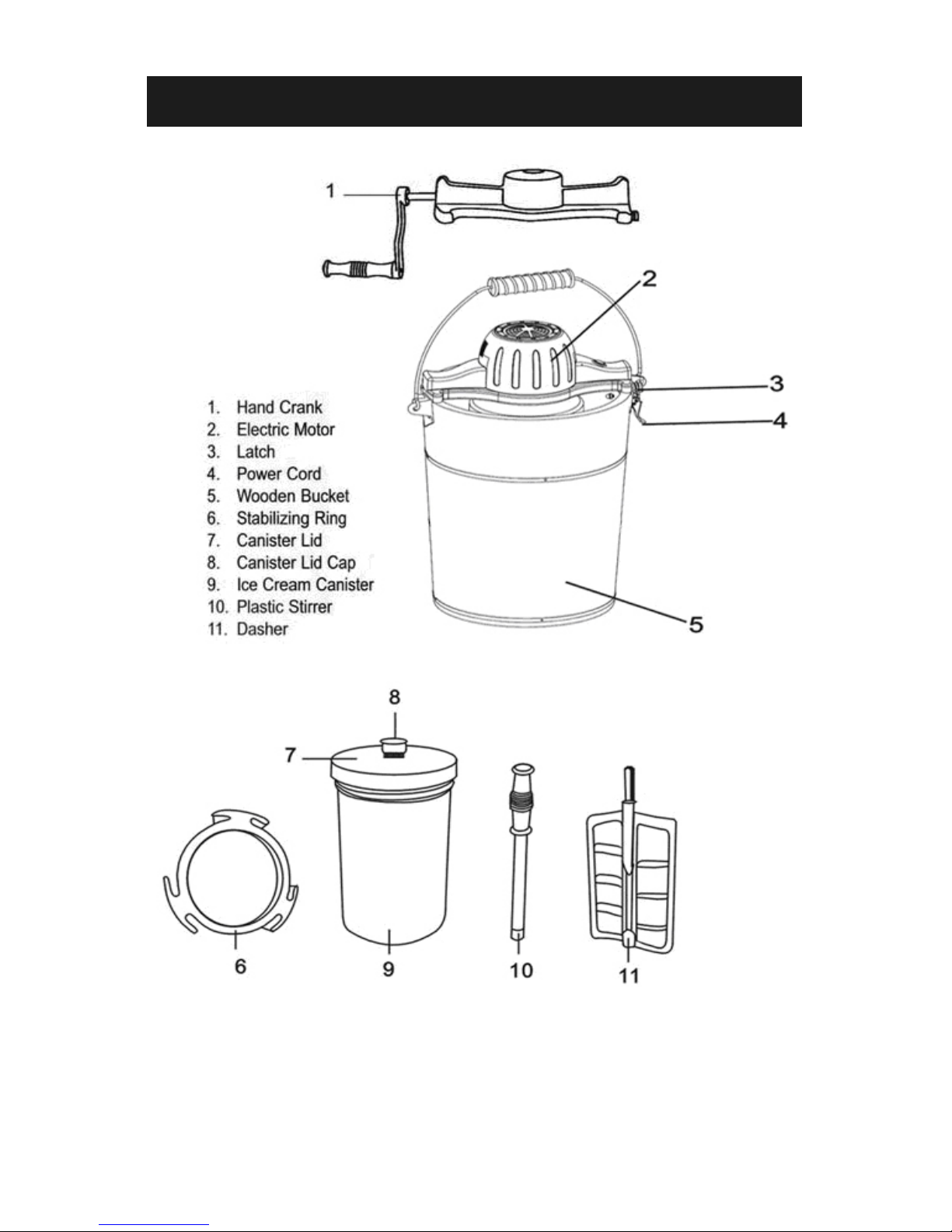 1

2

3

4

1. Hand Crank
2. Electric Motor
3. Latch
4. Power Cord
5. Wooden Bucket
6. Stabilizing Ring
7. Canister Lid
8. Canister Lid Cap
9. Ice Cream Canister
10. Plastic Stirrer
11. Dasher

5

8

7

6

9

10

11