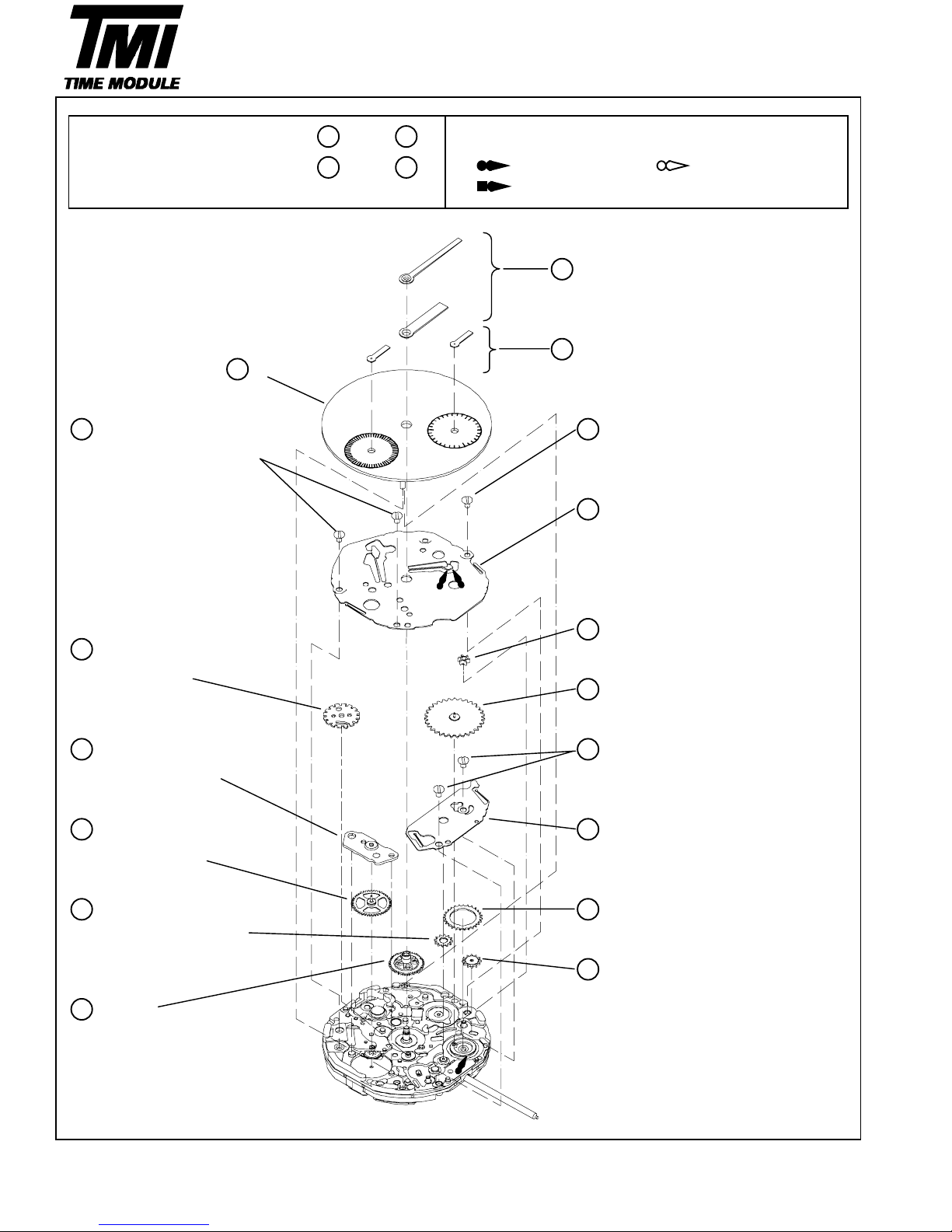 TMI
TIME MODULE