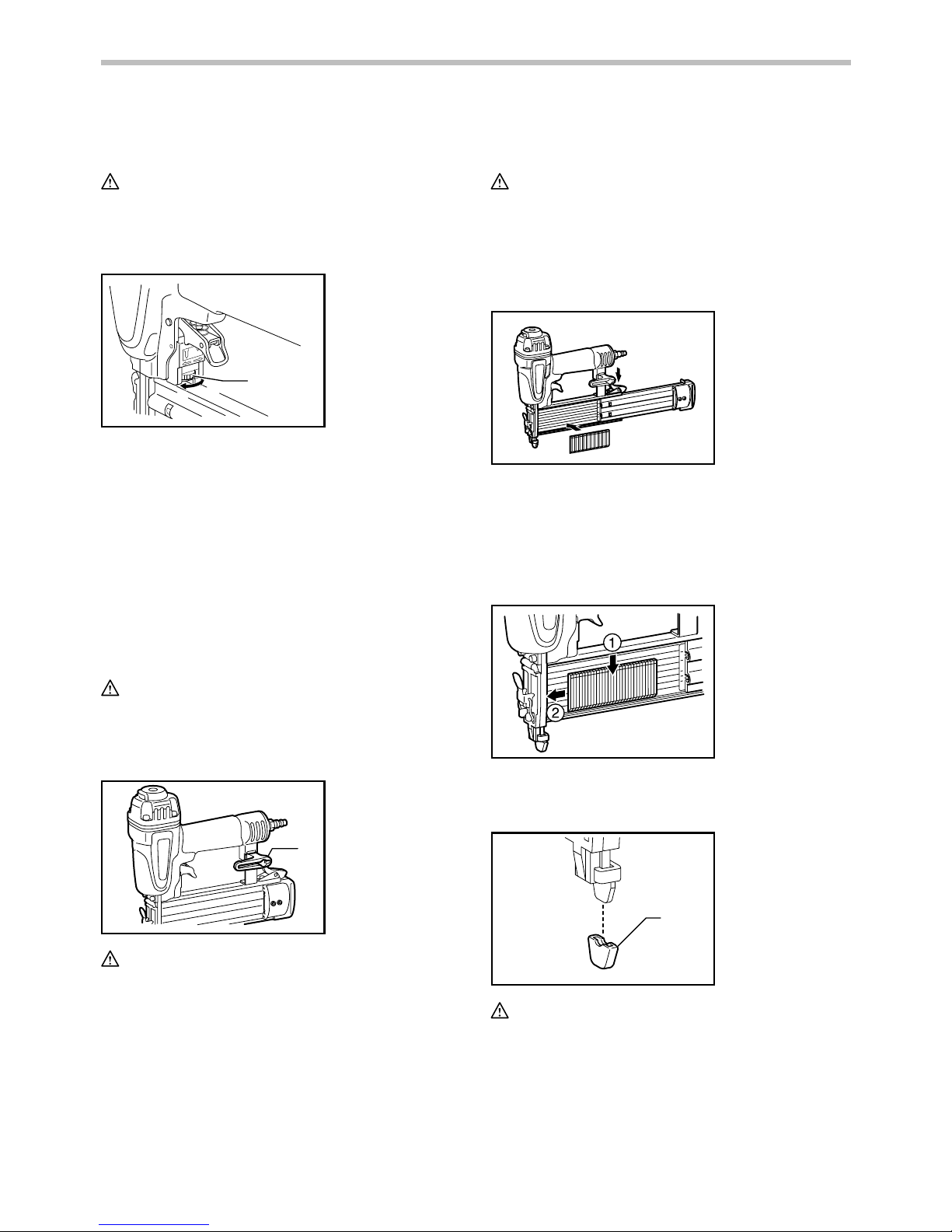 ①

②