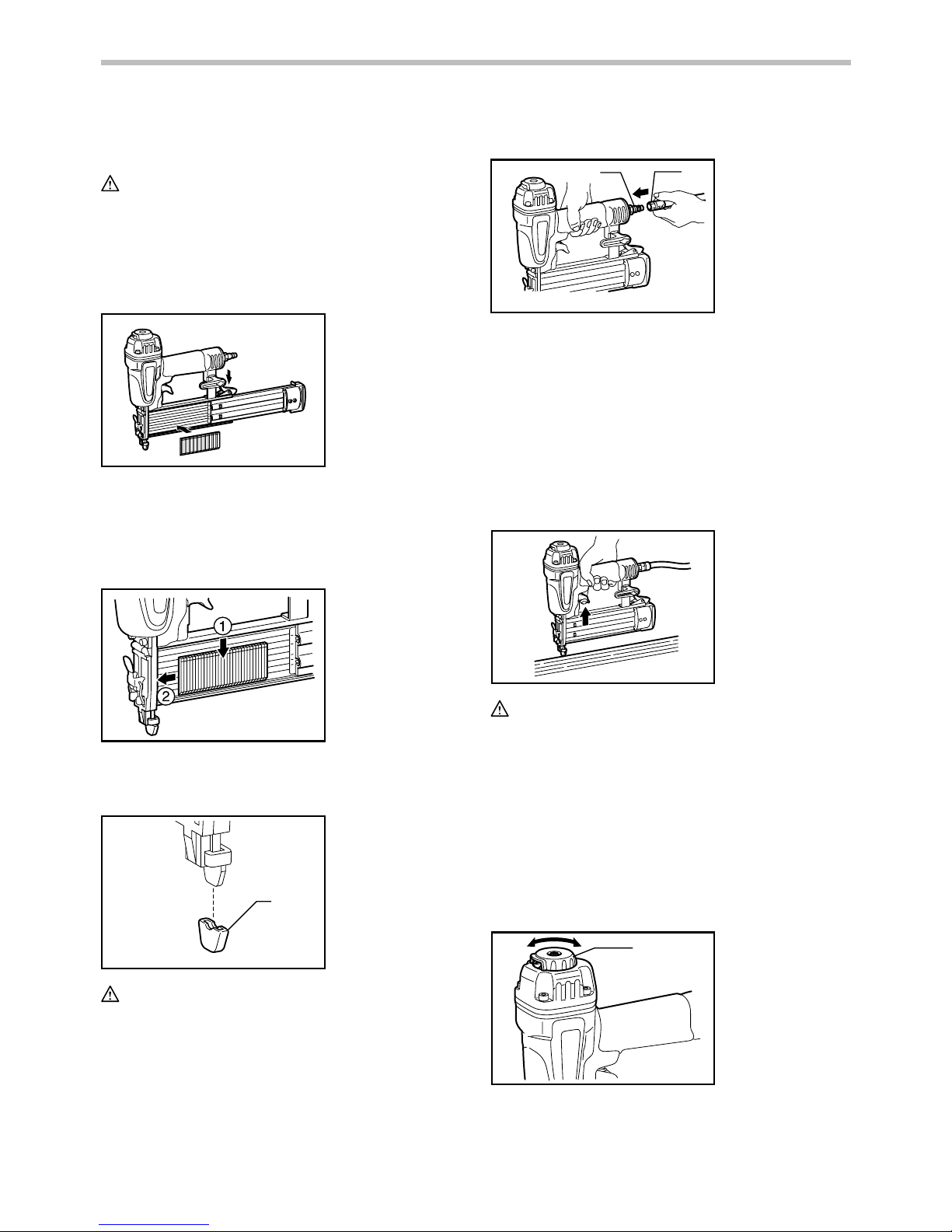 ①
②