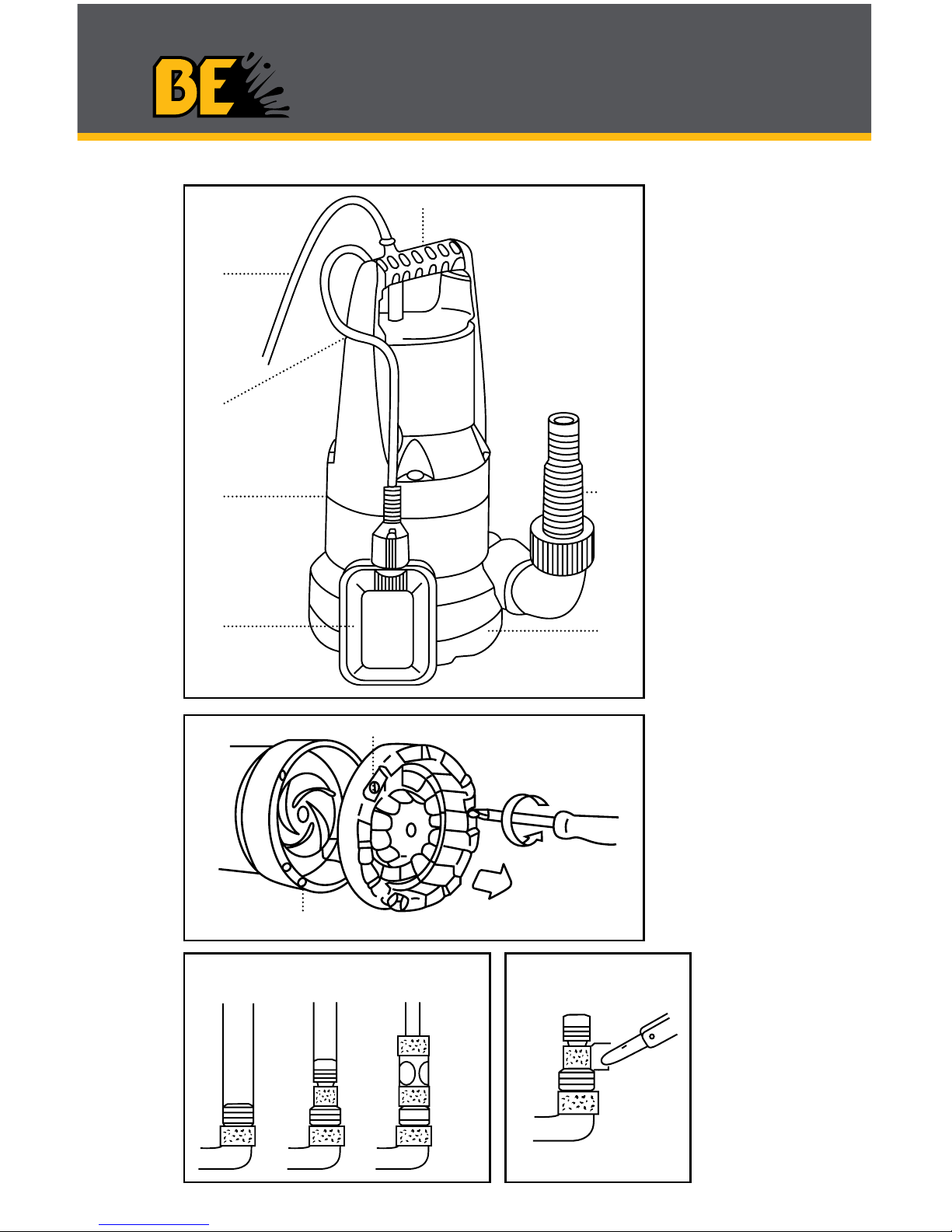 BE