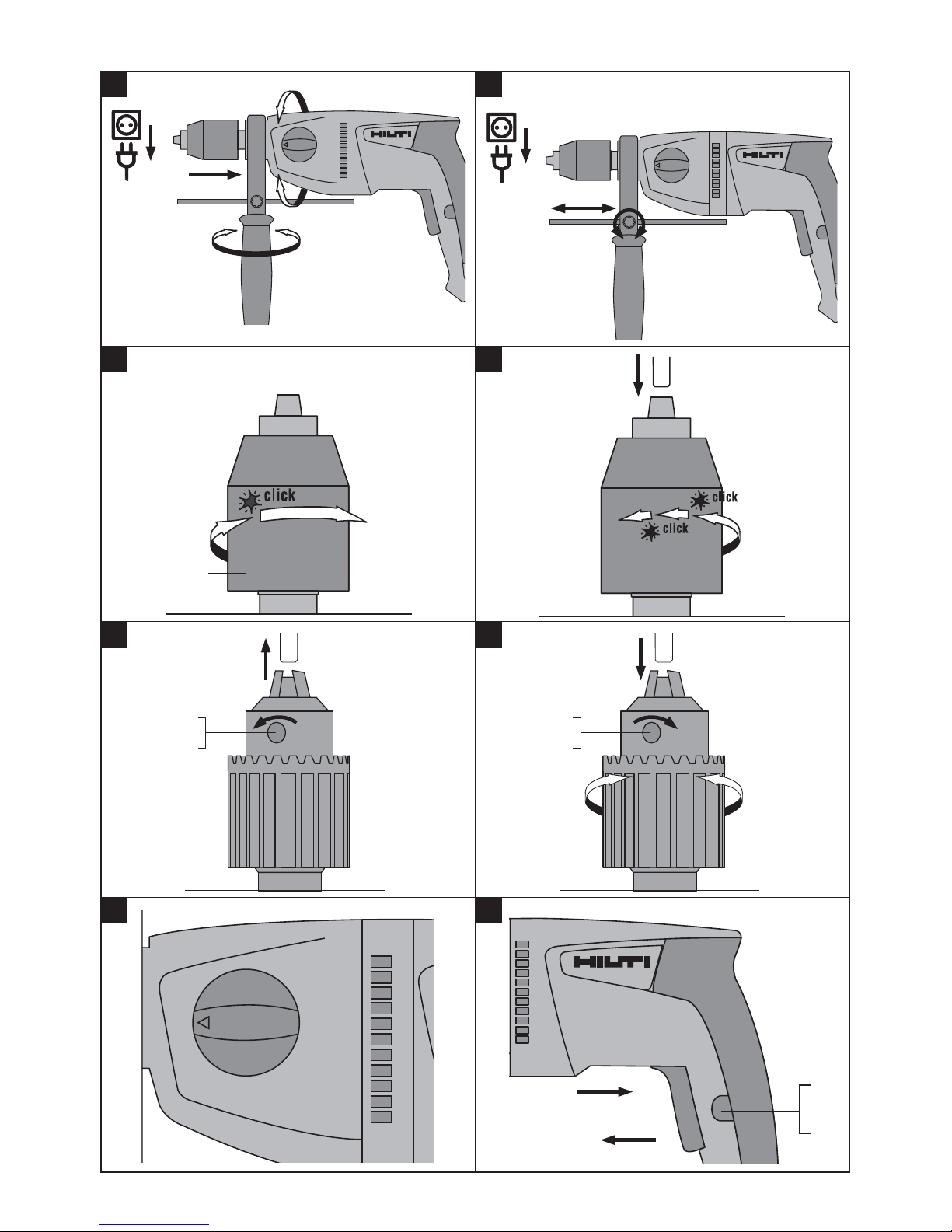 HILTI

HILTI

click

click

click

HILTI