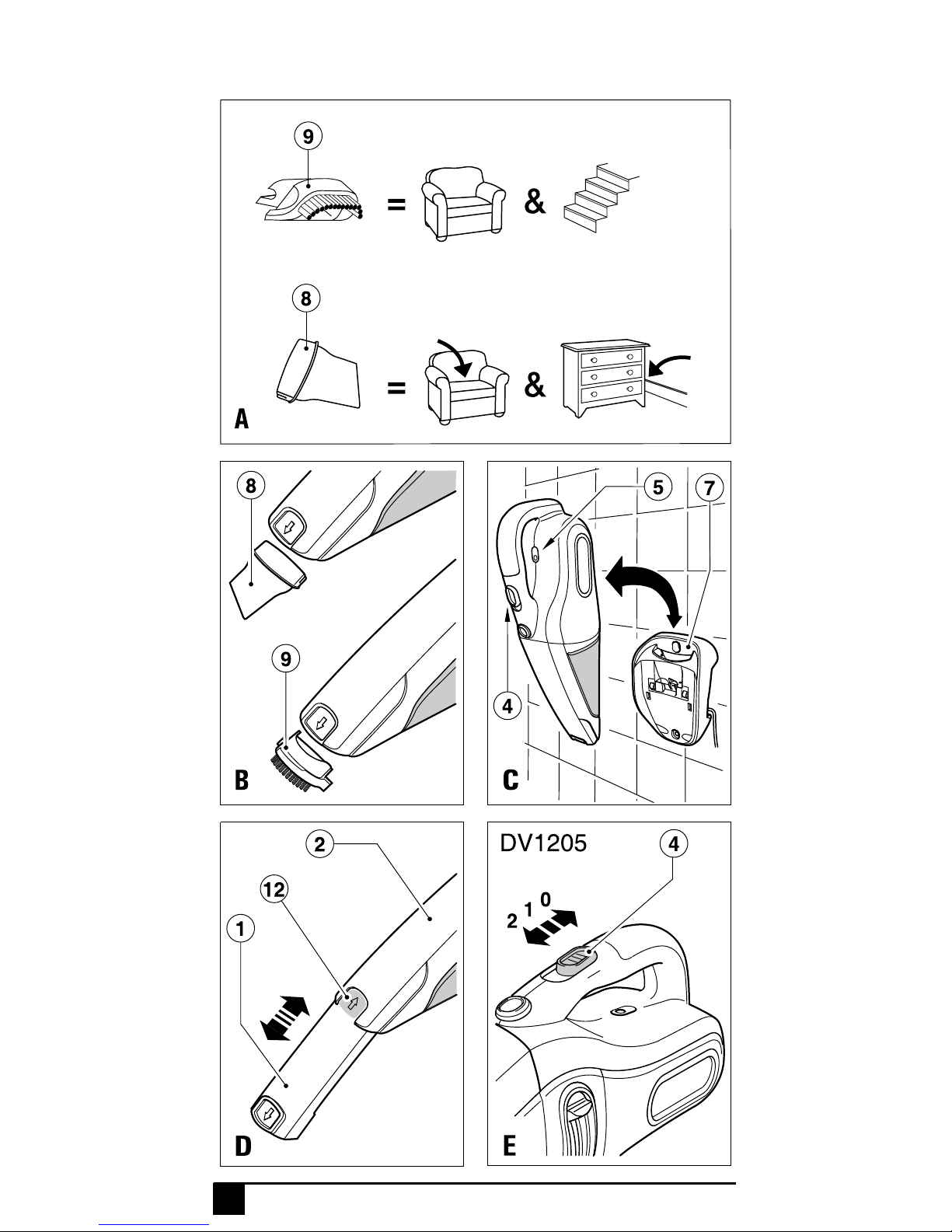 9
= &
8
= &
A

8
9
B

5 7
4
C

2
12
1
D

DV1205 4
2 1 0
E