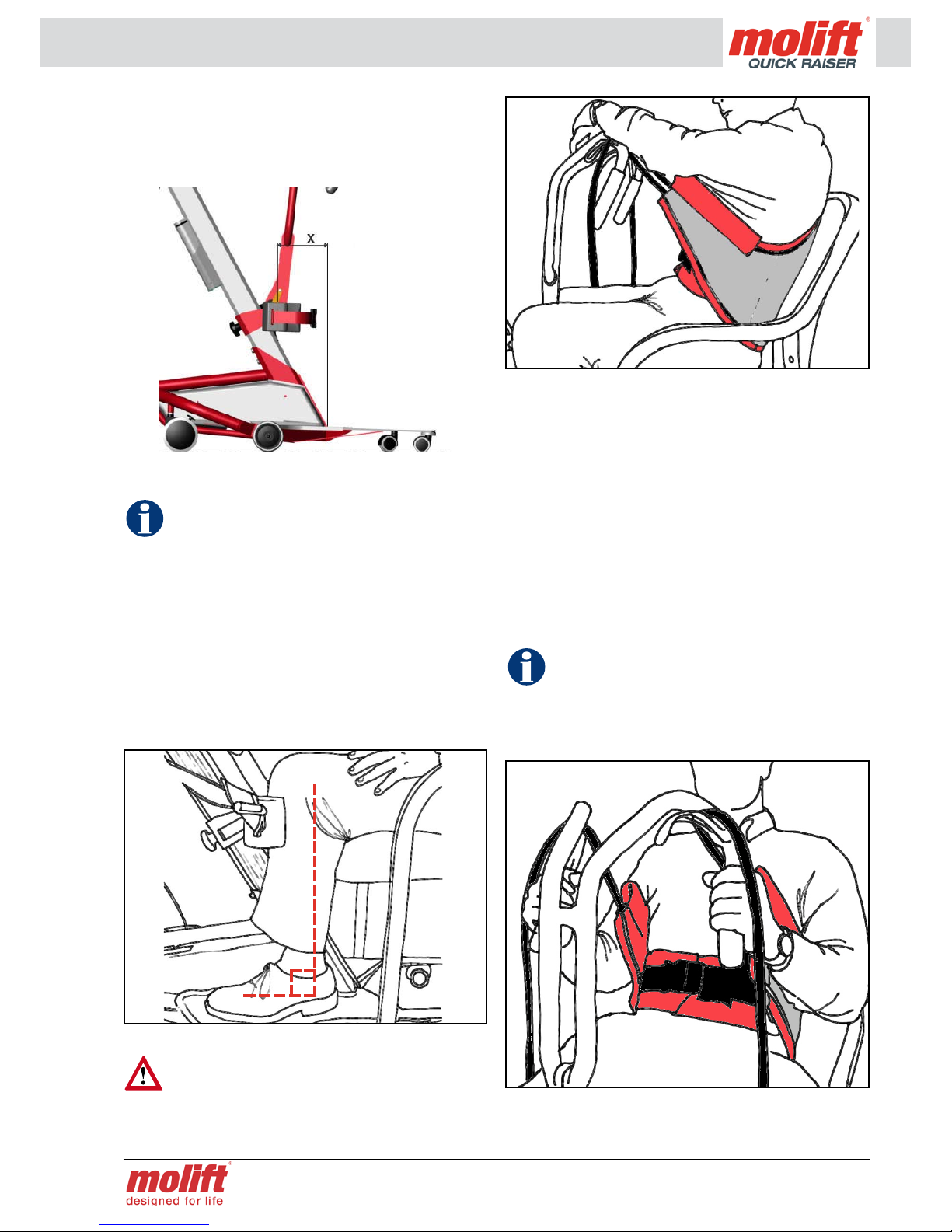 molift®
QUICK RAISER

x

molift®
designed for life