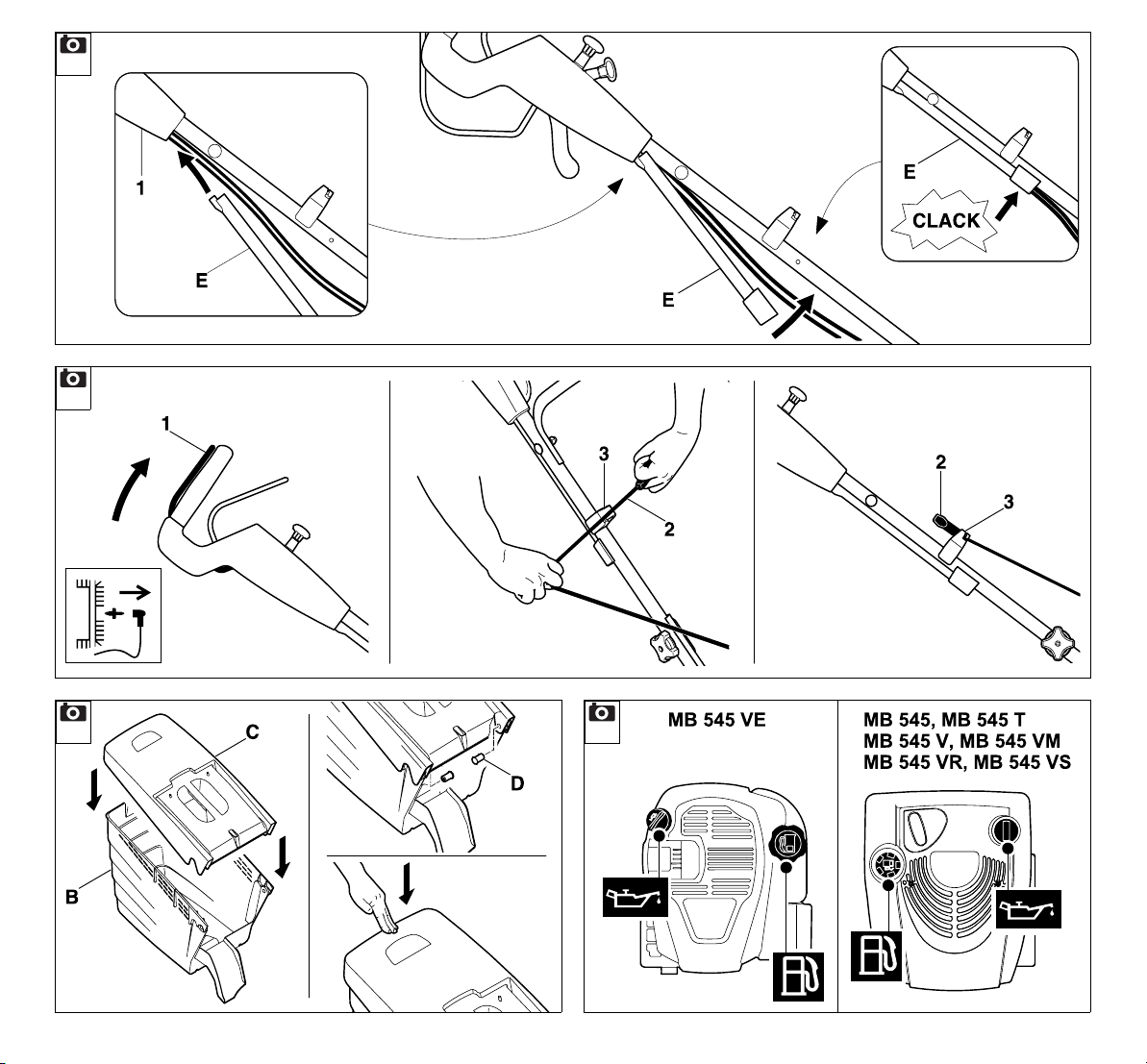 1
E
E
E
CLACK

1
3
2
2
3

C
B
D

MB 545 VE

MB 545, MB 545 T
MB 545 V, MB 545 VM
MB 545 VR, MB 545 VS