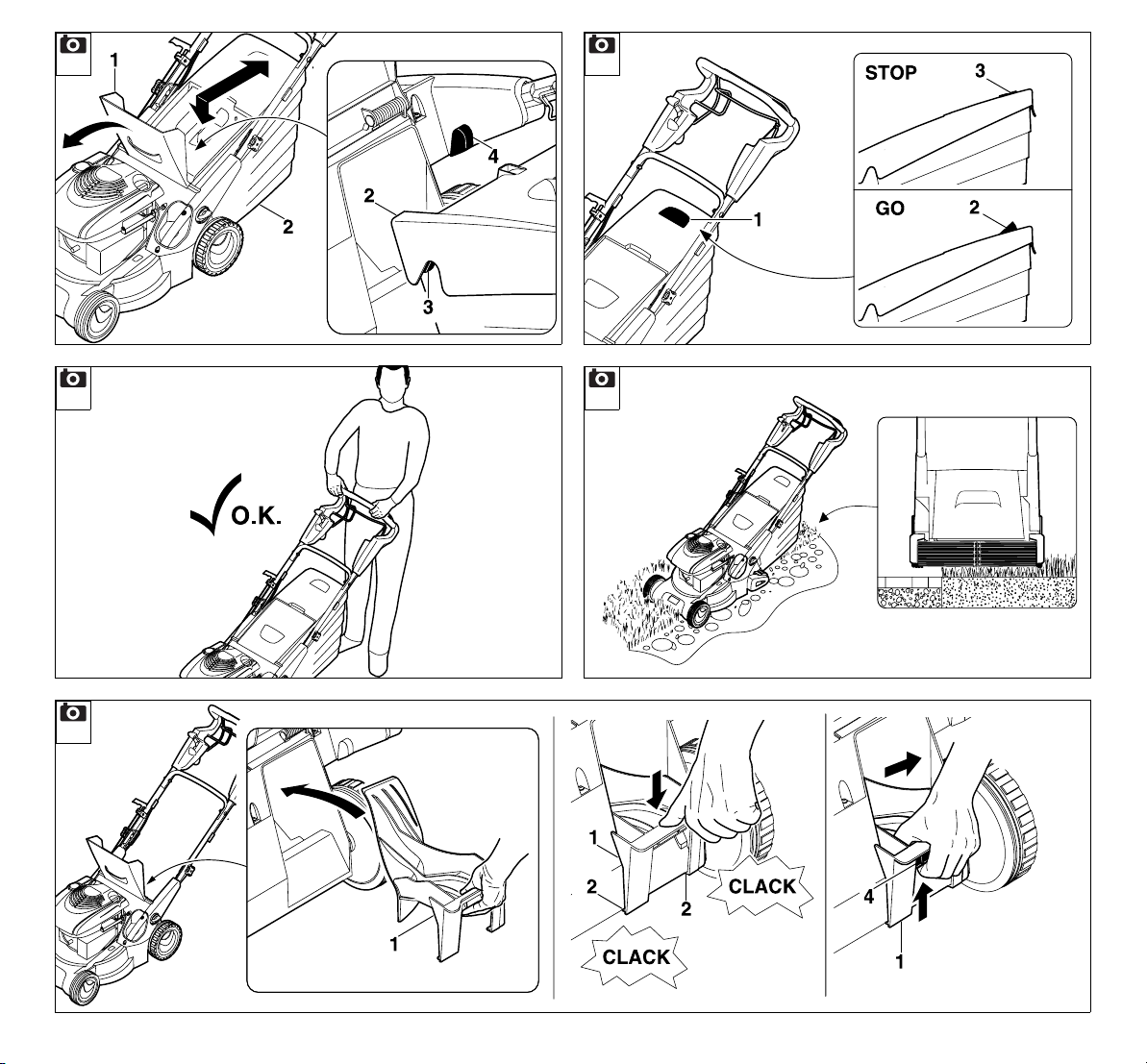 1
2
2
4
3

STOP
3
1
GO
2

O.K.

1
1
2
2
CLACK
CLACK
4
1