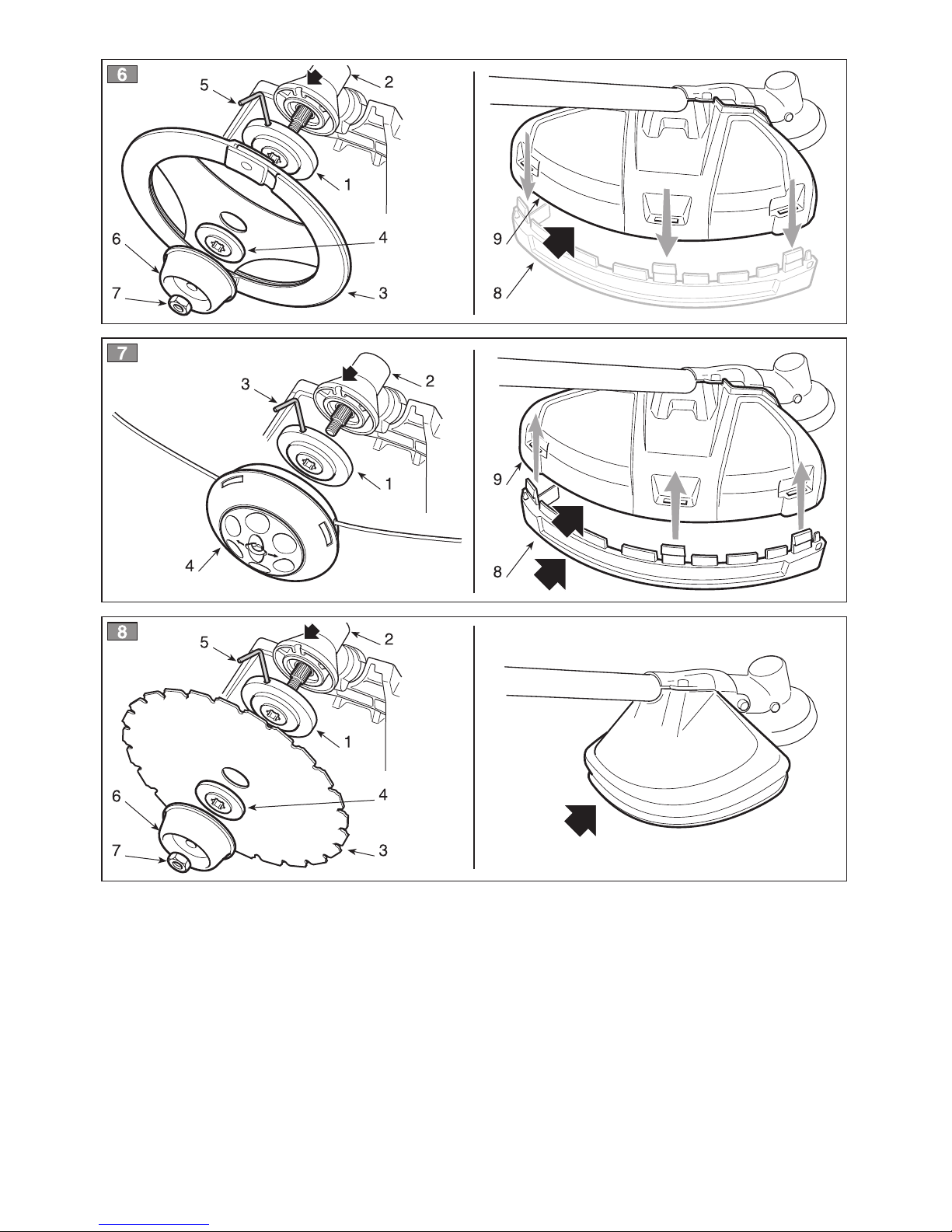 6

5

2

1

4

6

7

3

9

8

7

3

2

1

4

9

8

8

5

2

1

4

6

7

3