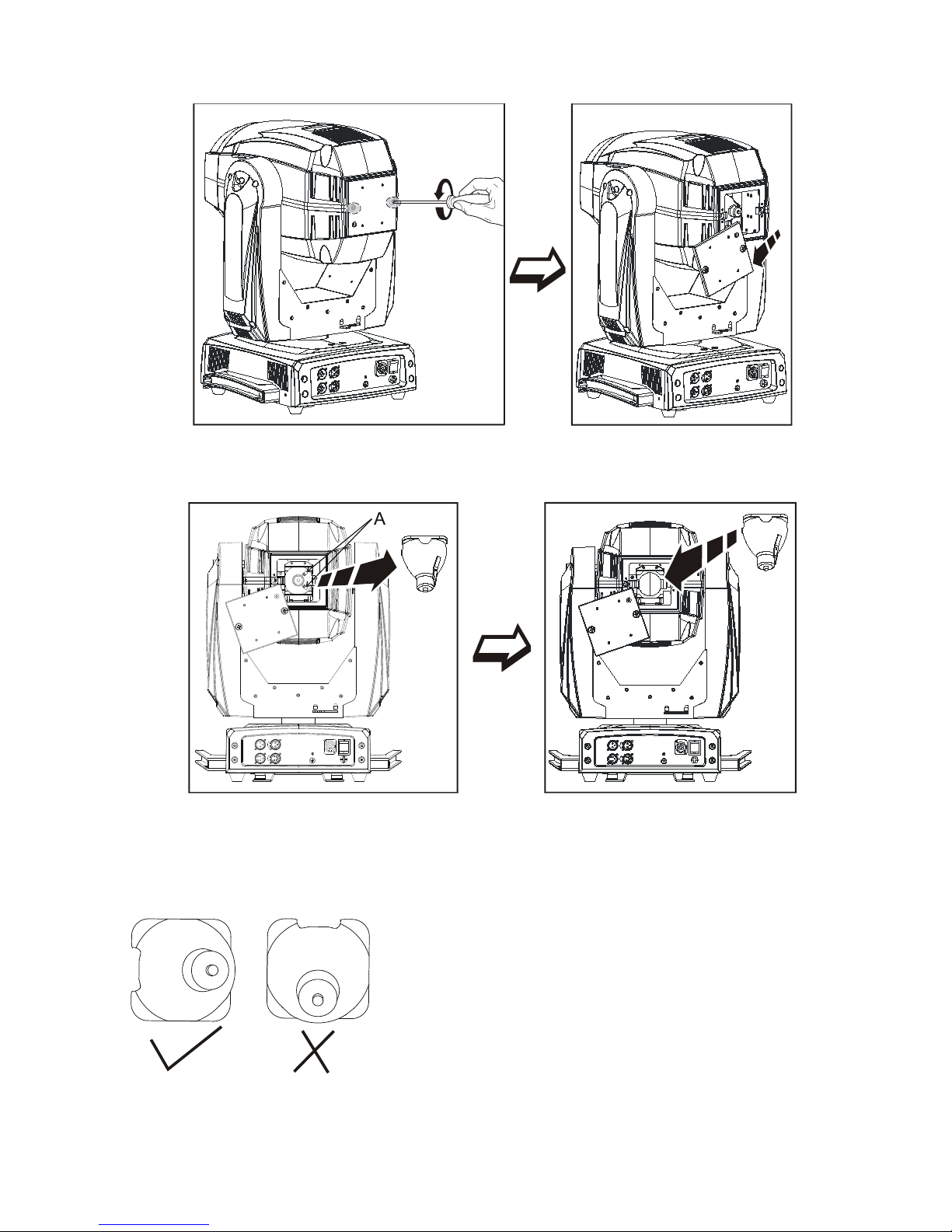 A