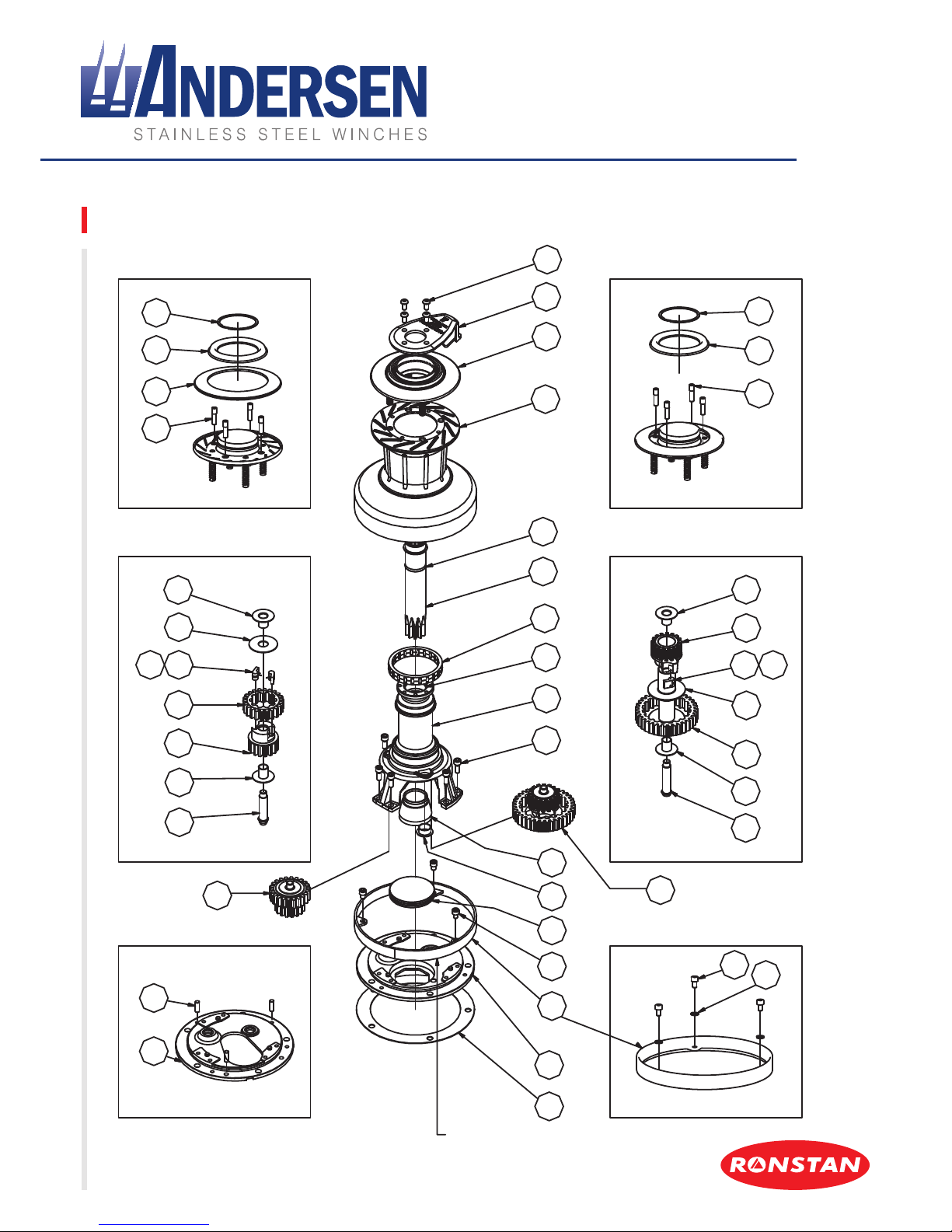 ANDERSEN
STAINLESS STEEL WINCHES

RONSTAN