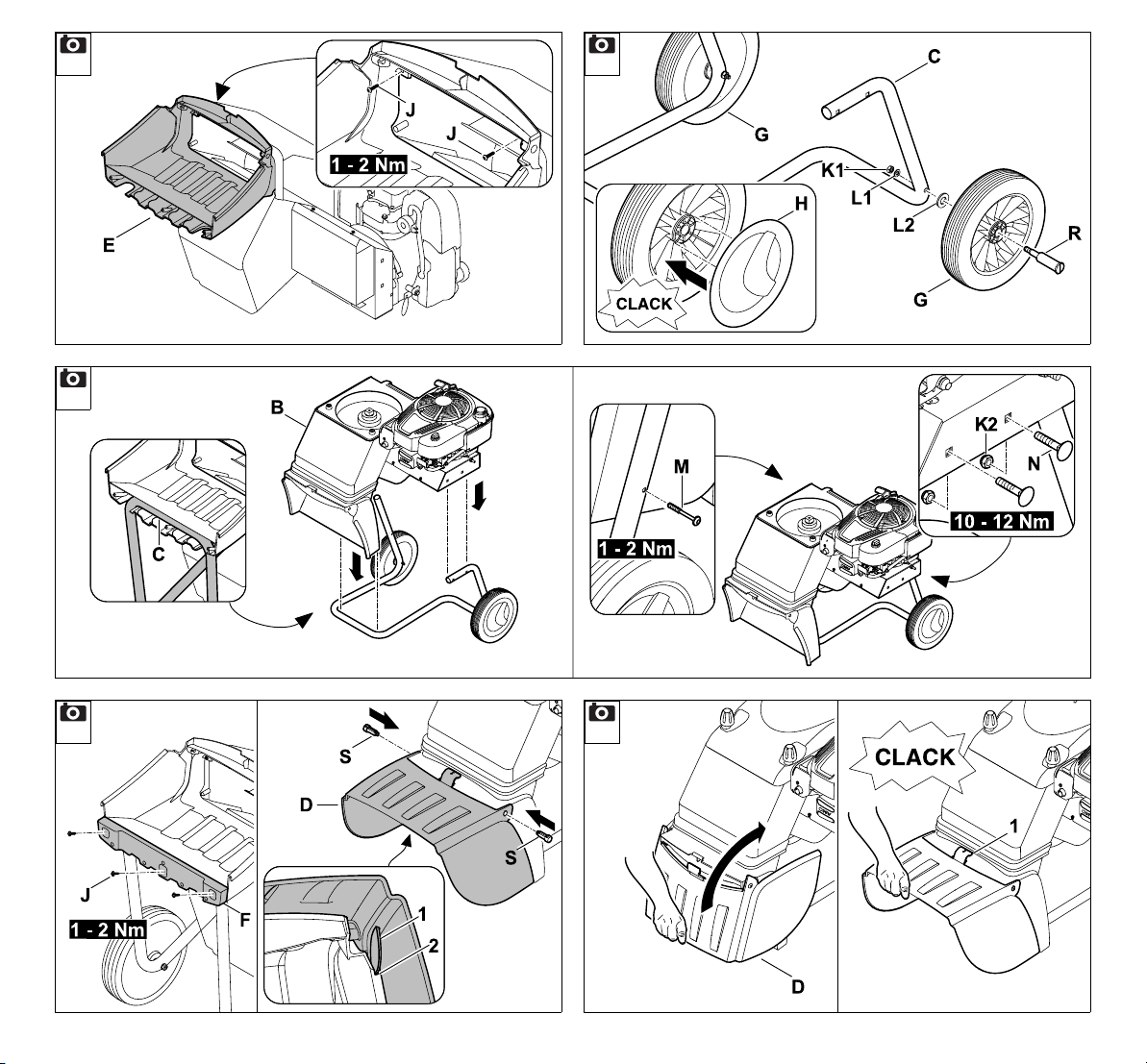 J
J
1 - 2 Nm
E

C
G
K1
L1
L2
H
R
G
CLACK

B
C

M
1 - 2 Nm
K2
N
10 - 12 Nm

J
1 - 2 Nm
F

S
D
S
1
2

D

CLACK
1