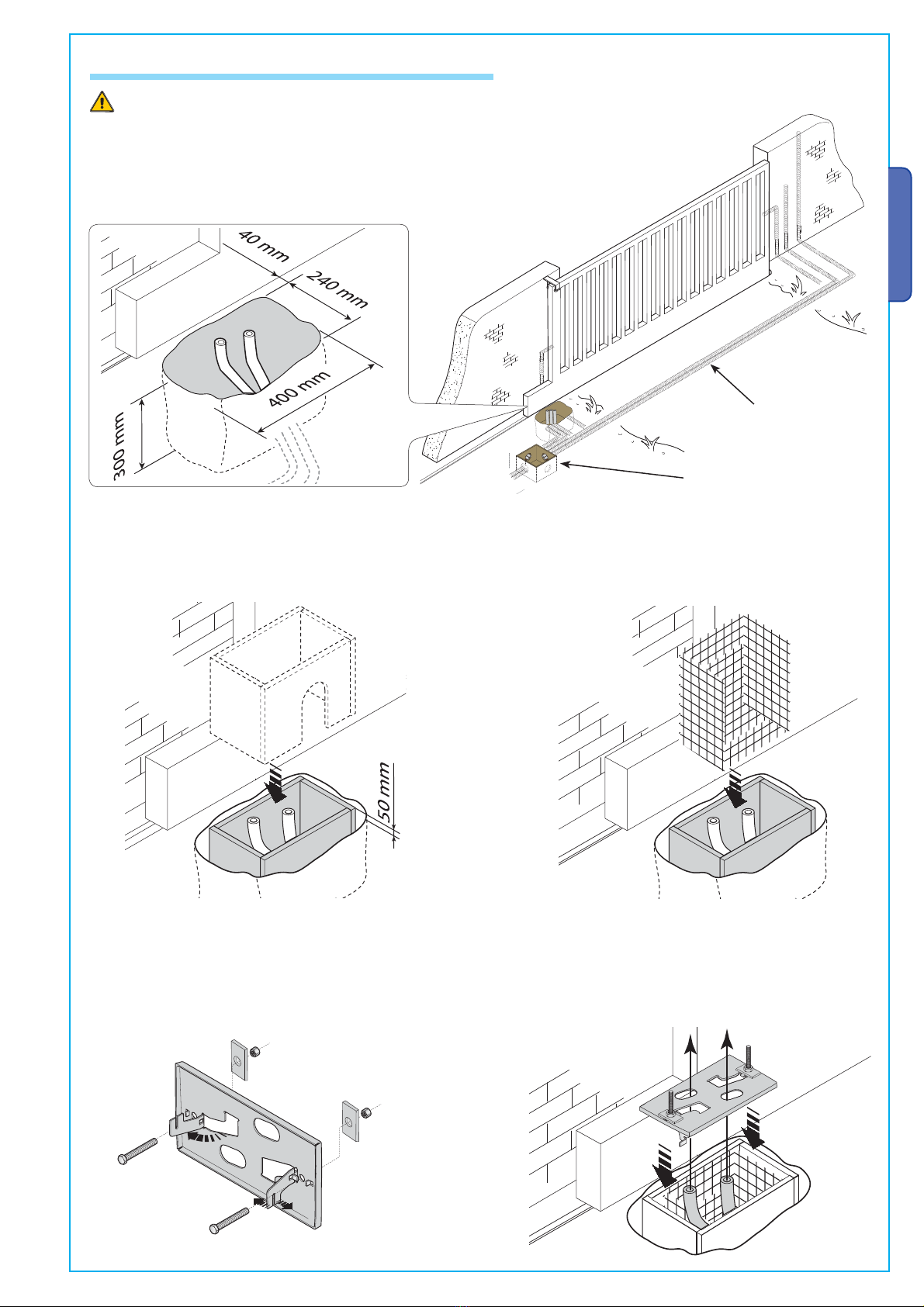 40 mm
240 mm
400 mm
300 mm
50 mm