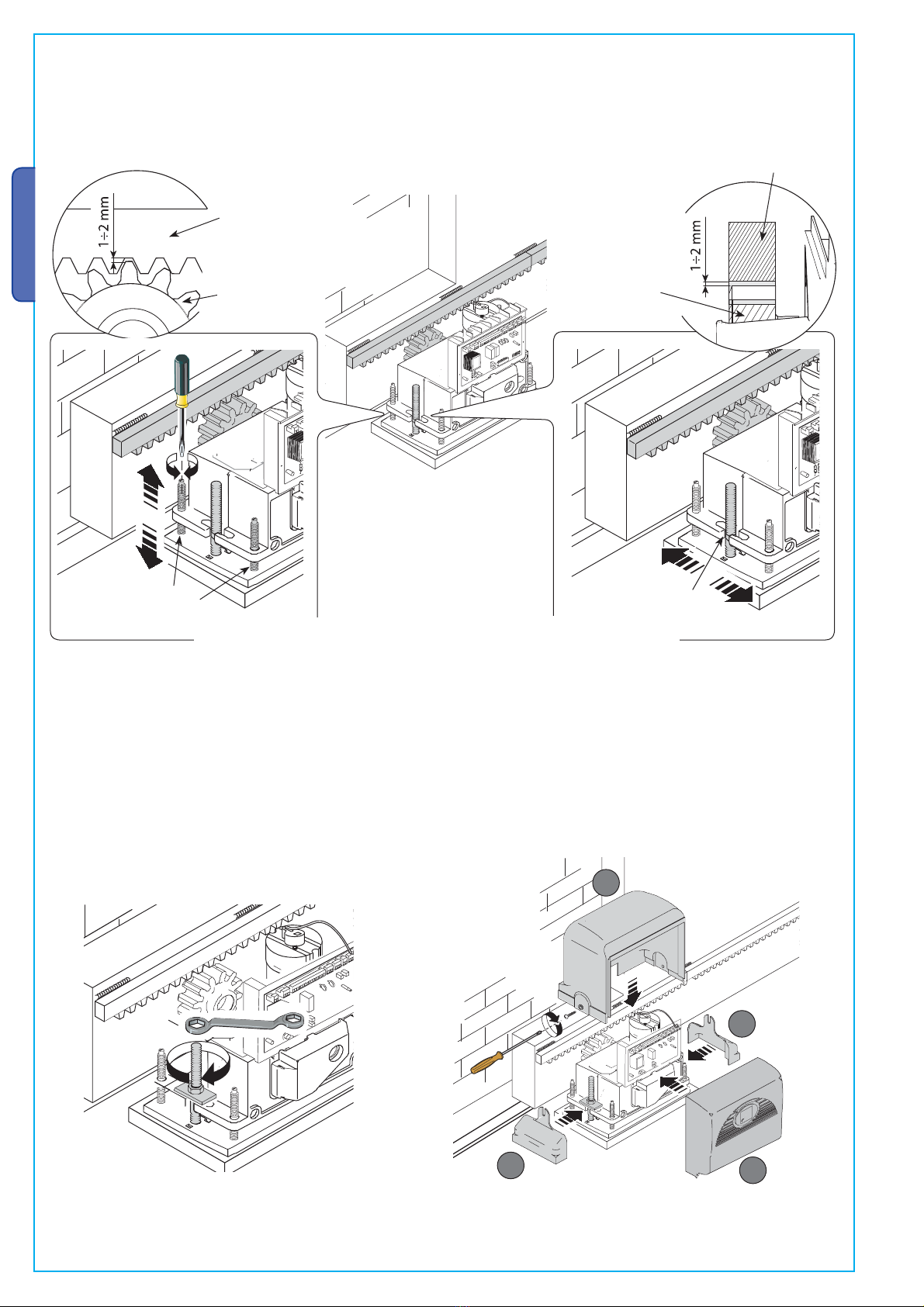 1÷2 mm

1÷2 mm