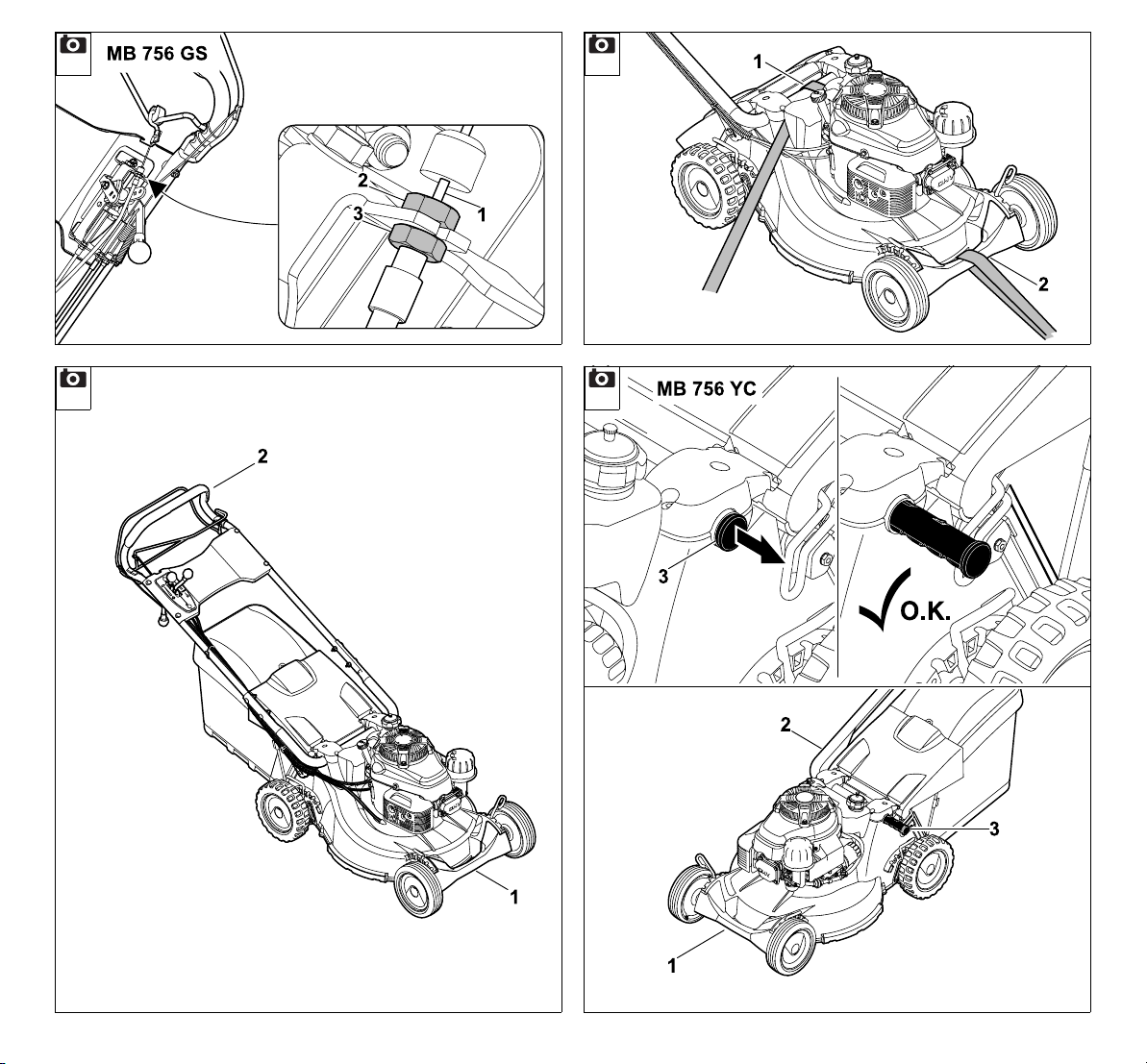 MB 756 GS

2
3
1

1
2

2
1

MB 756 YC
3
O.K.

2
3
1