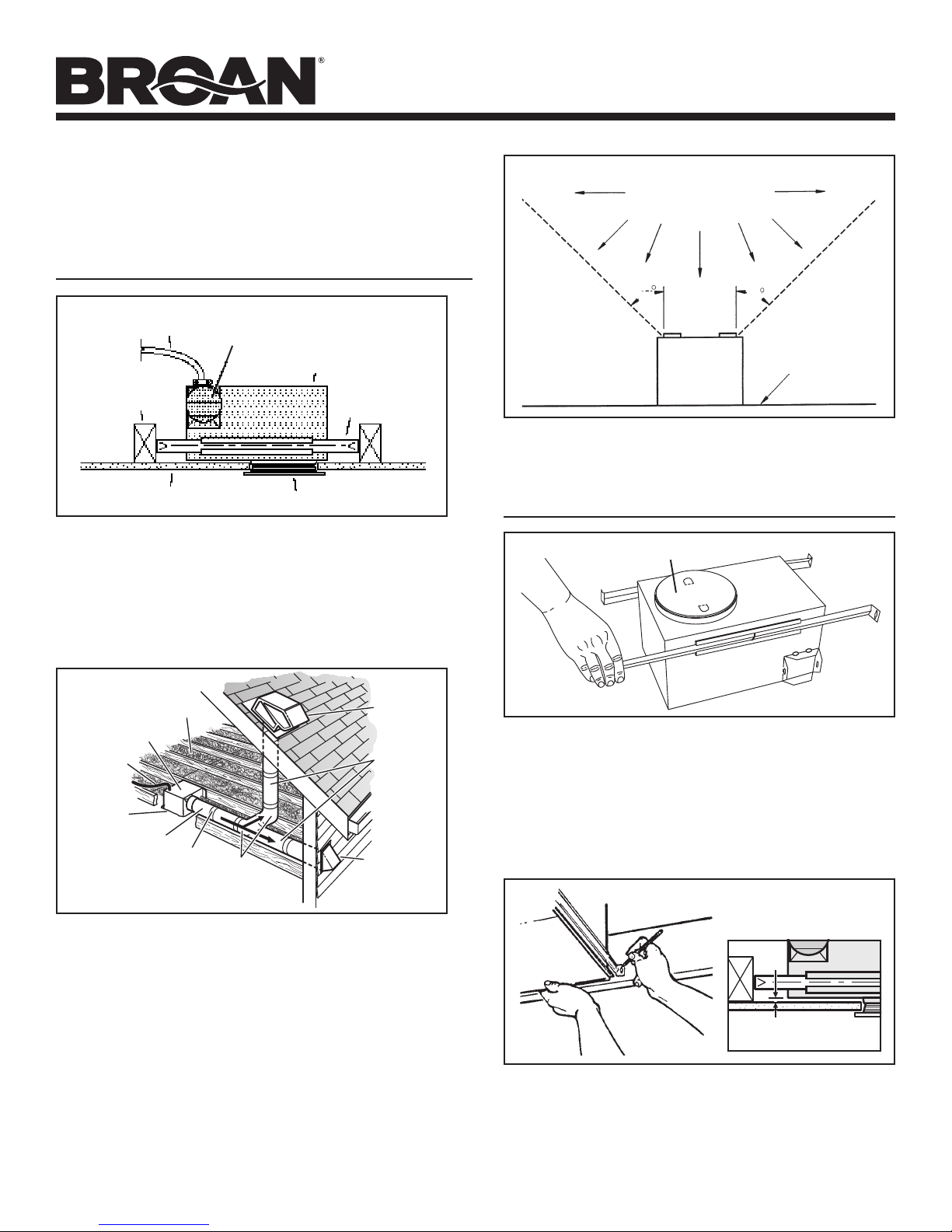 BROAN®