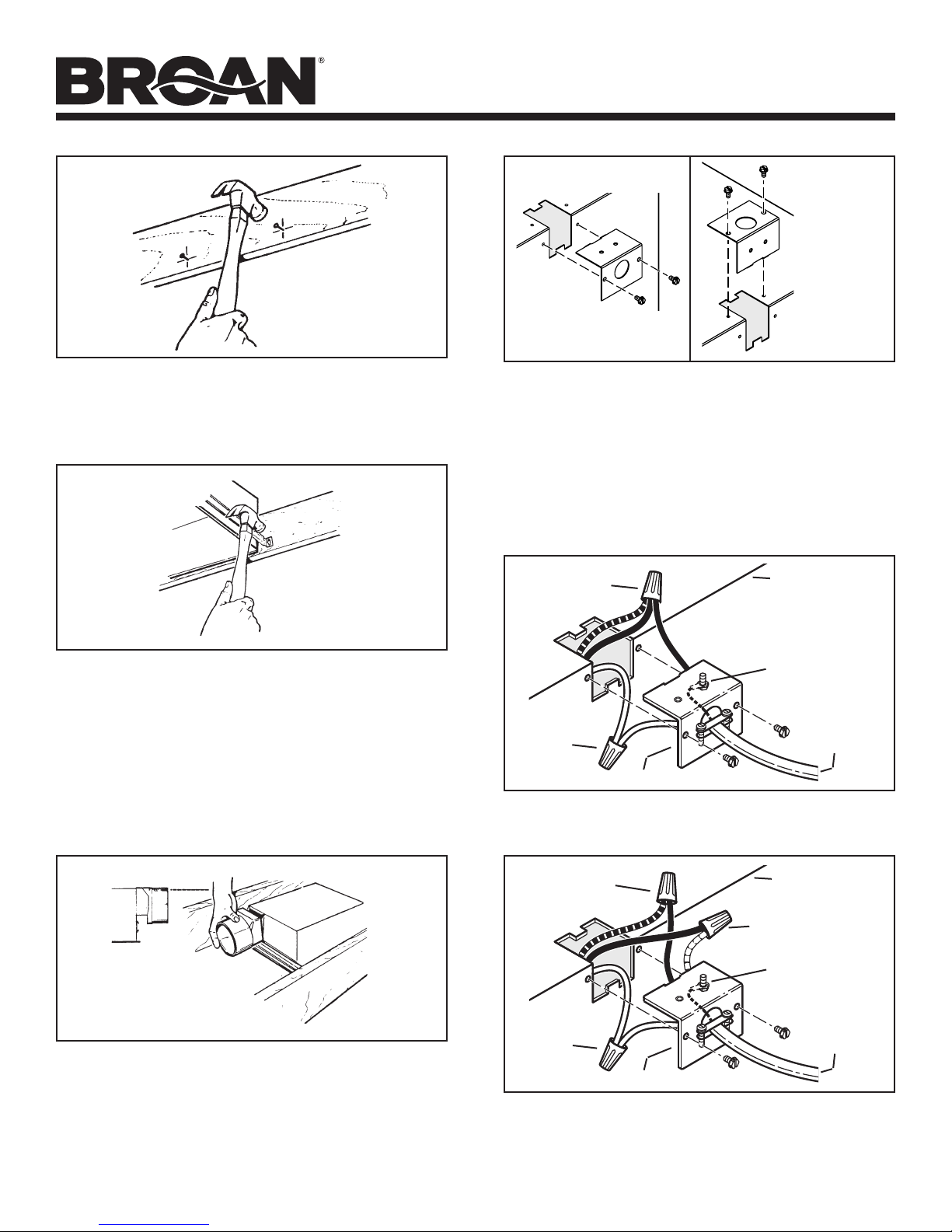 BROAN®