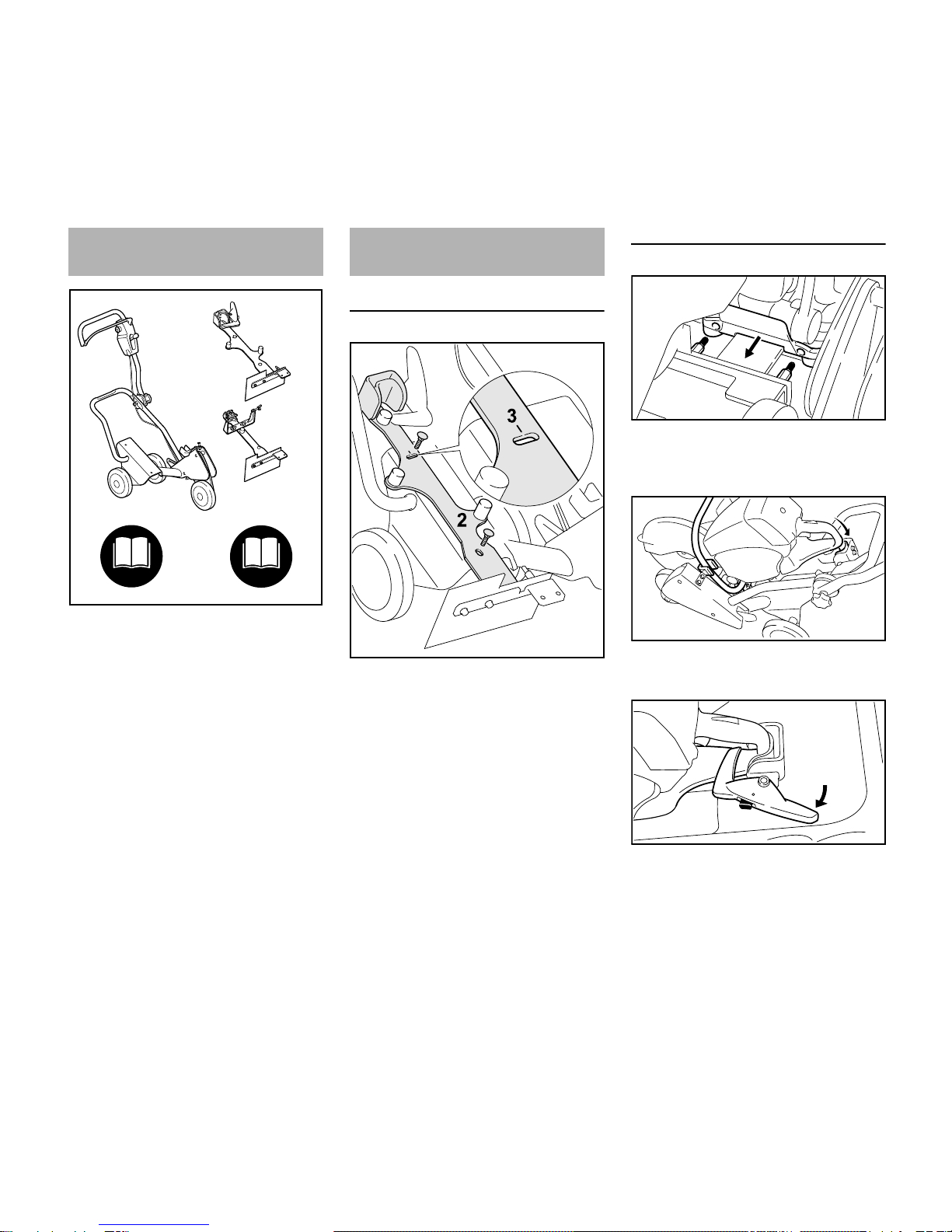 3

2