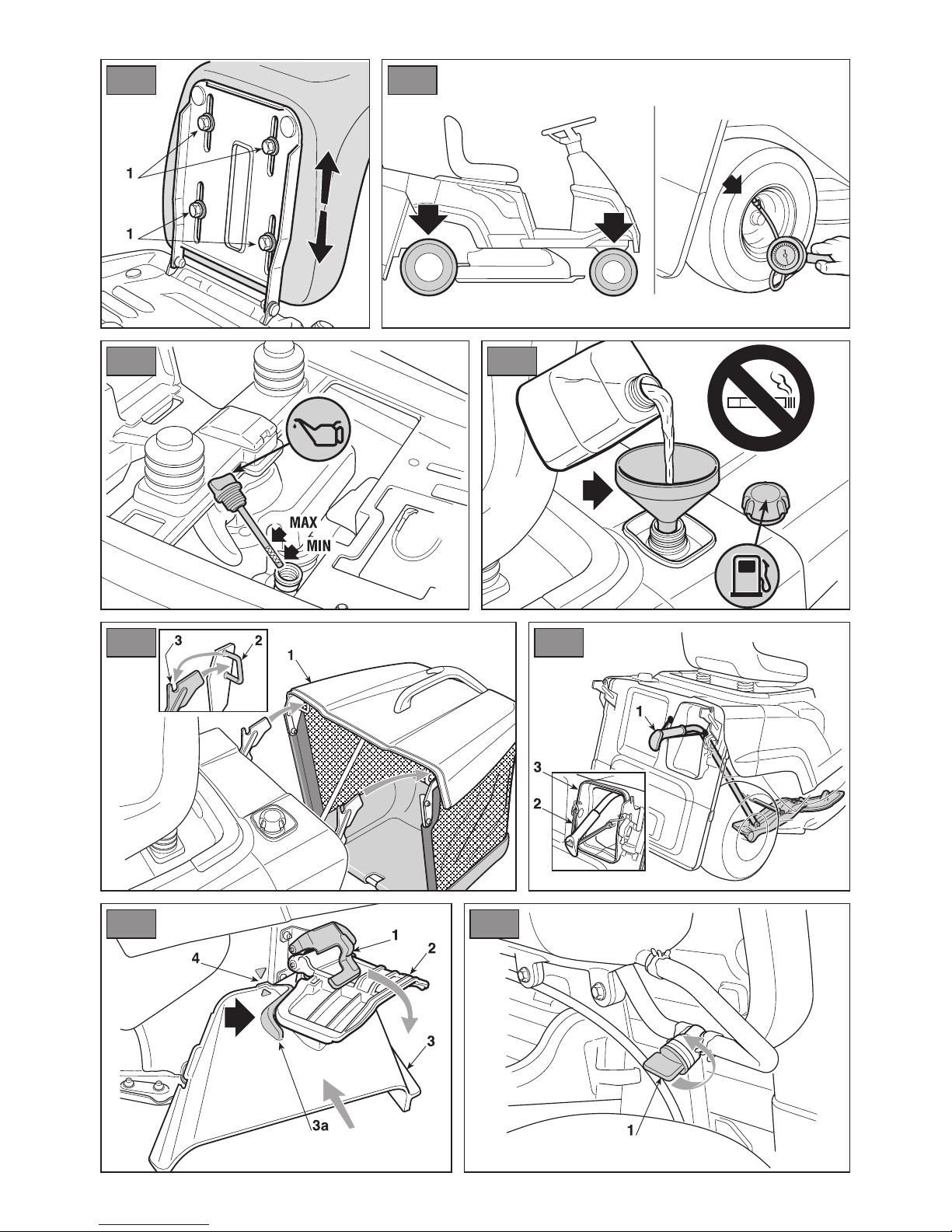 1
1

MAX
MIN

3
2
1

1
3
2

1
2
4
3
3a

1