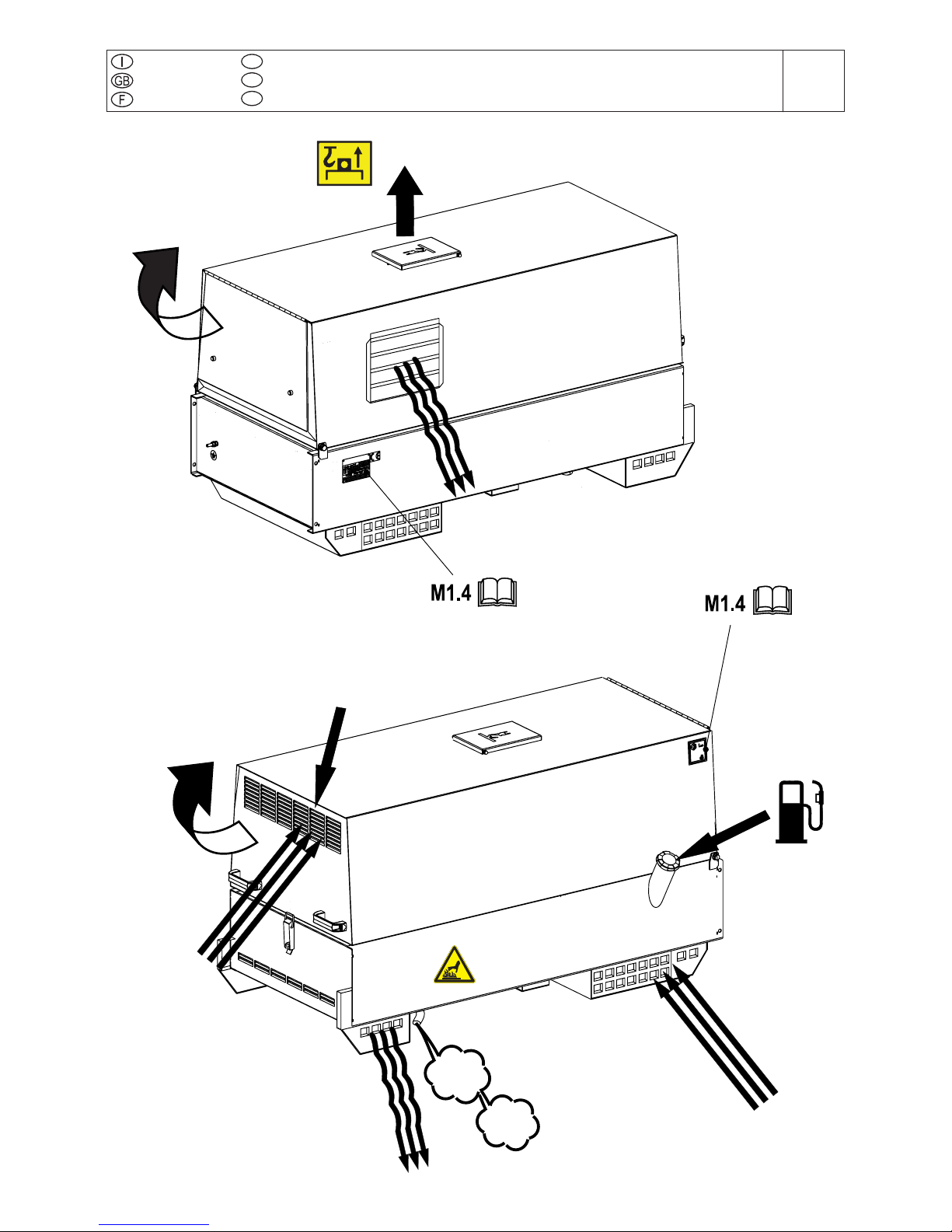 I
GB
F

M1.4

M1.4