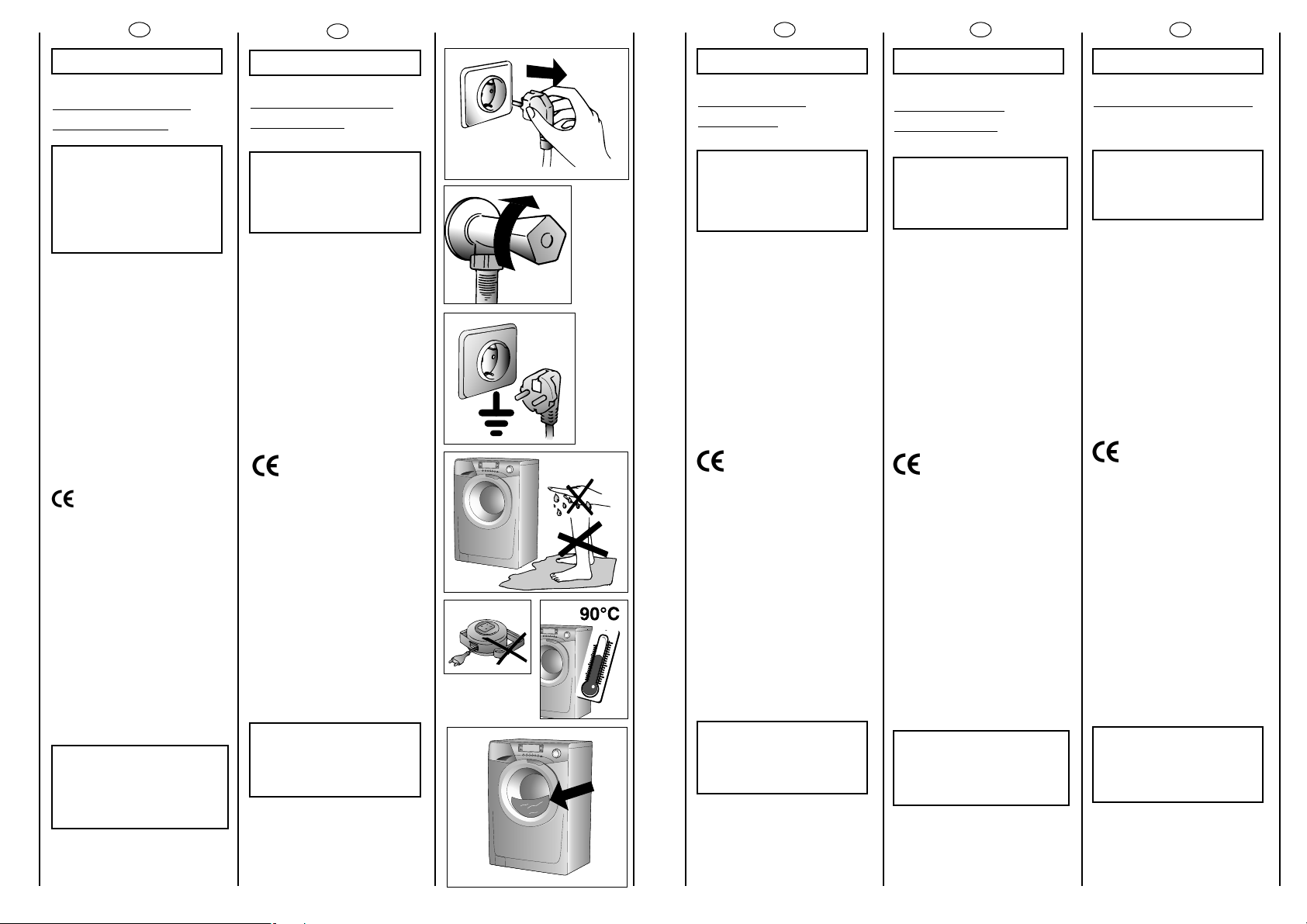 90°C