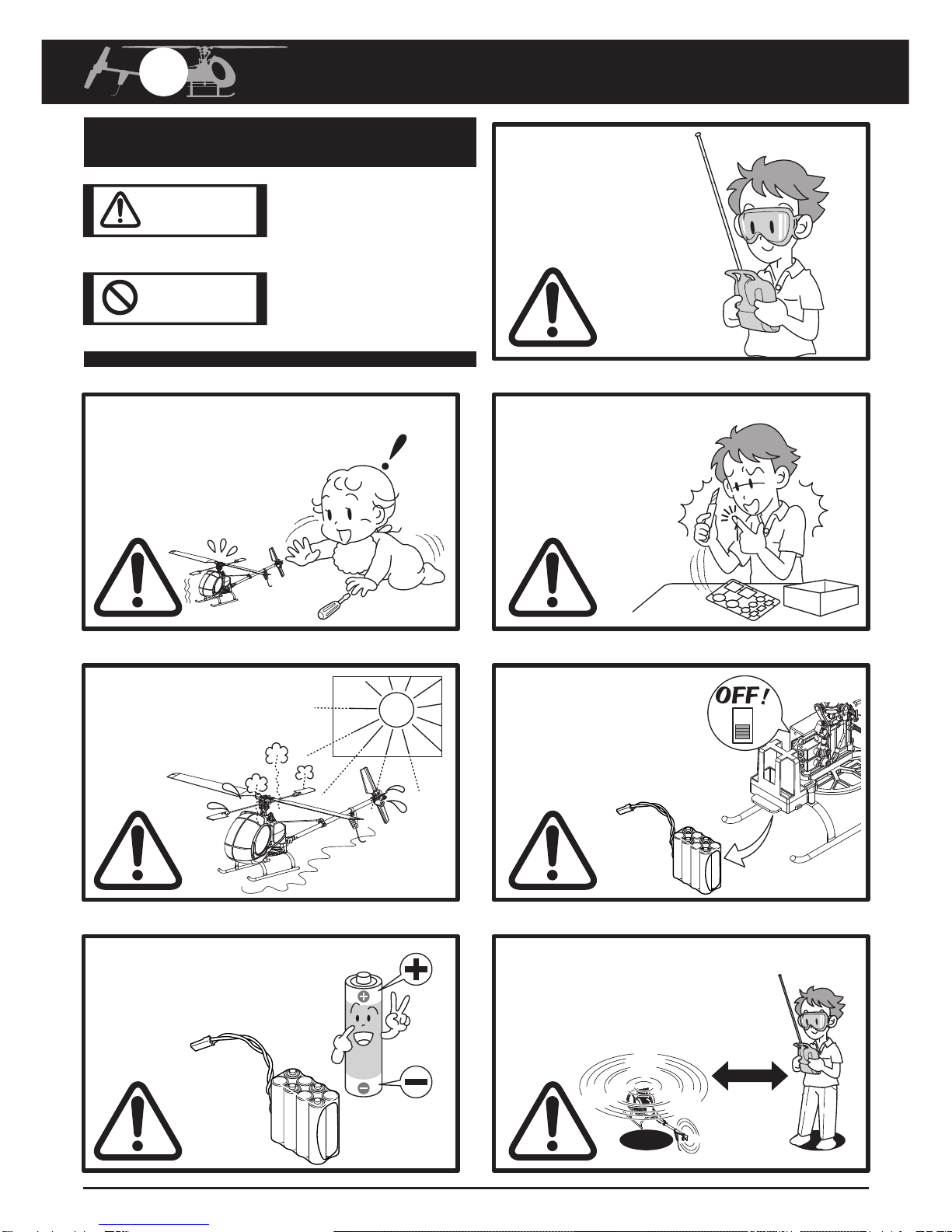 OFF!