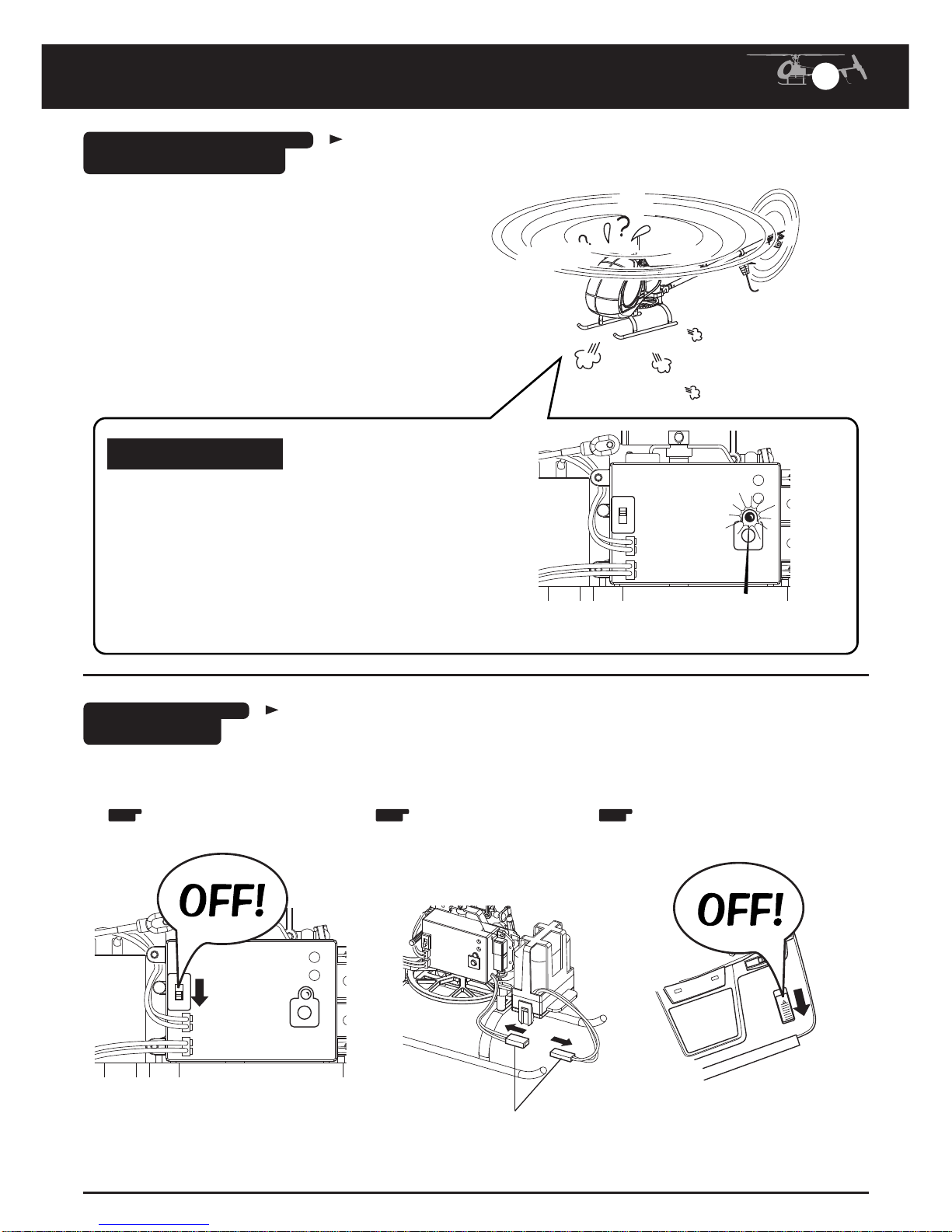 OFF!

OFF!