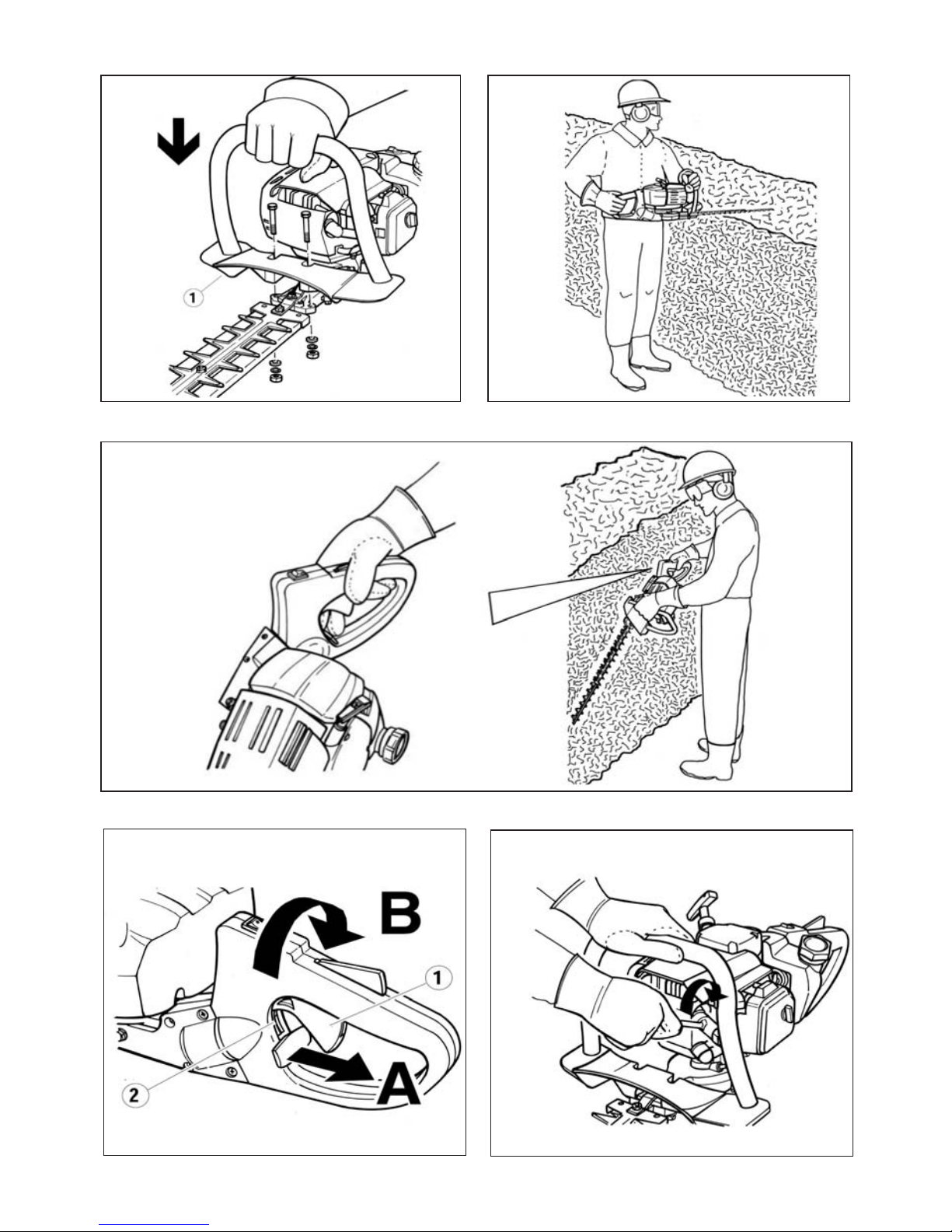 1

B

1

2

A