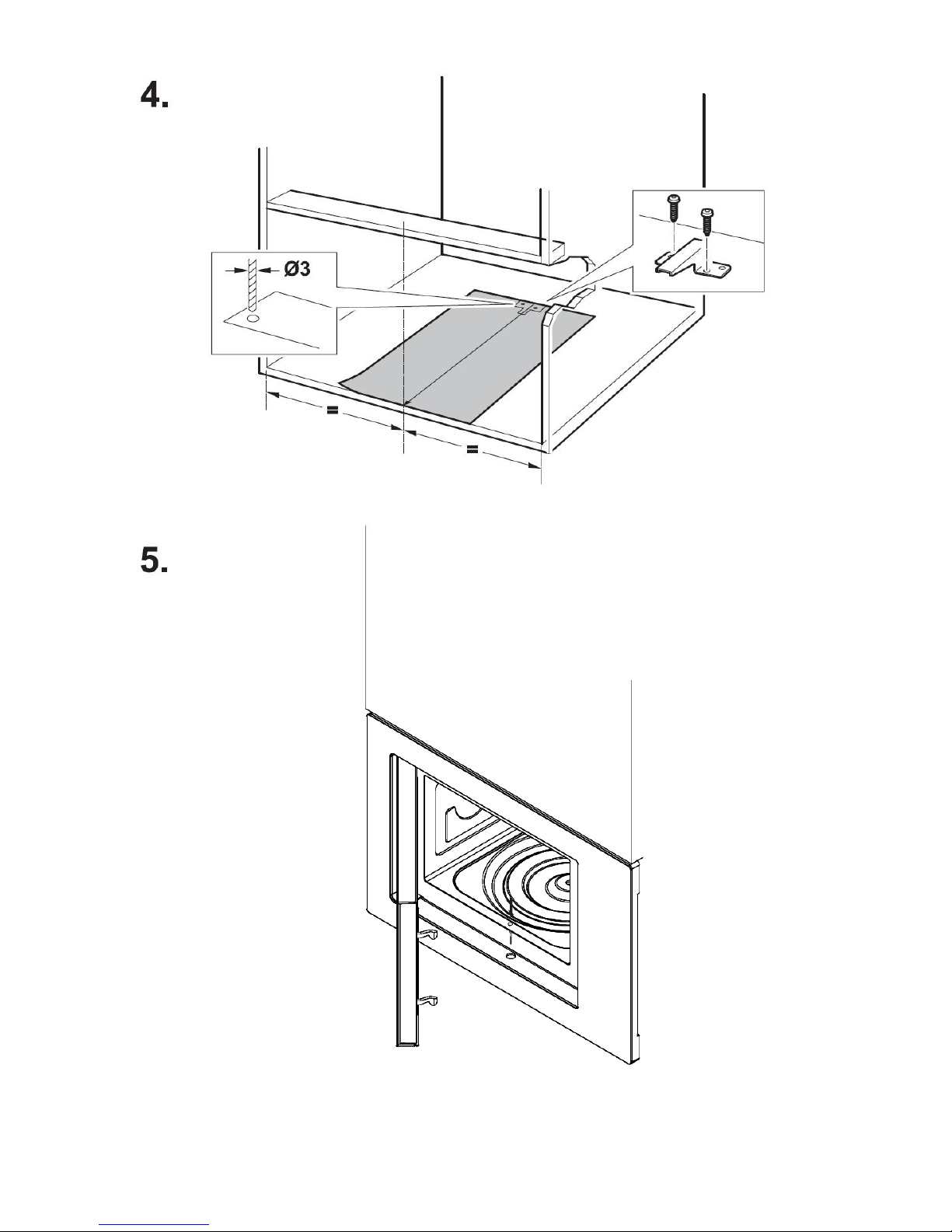 4.

Ø3

=

=

5.